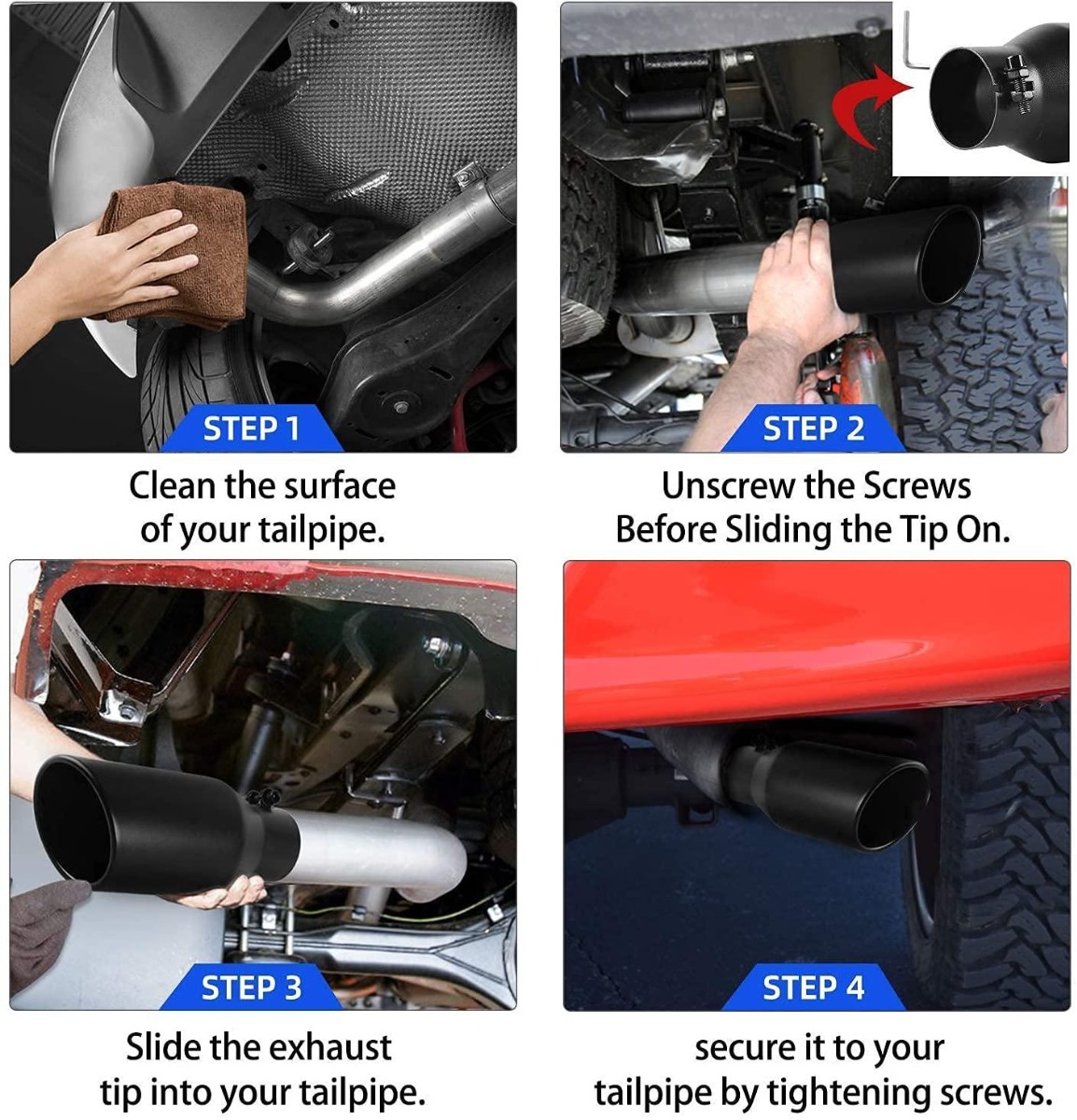 STEP 1

Clean the surface of your tailpipe.

STEP 2

Unscrew the Screws Before Sliding the Tip On.

STEP 3

Slide the exhaust tip into your tailpipe.

STEP 4

secure it to your tailpipe by tightening screws.