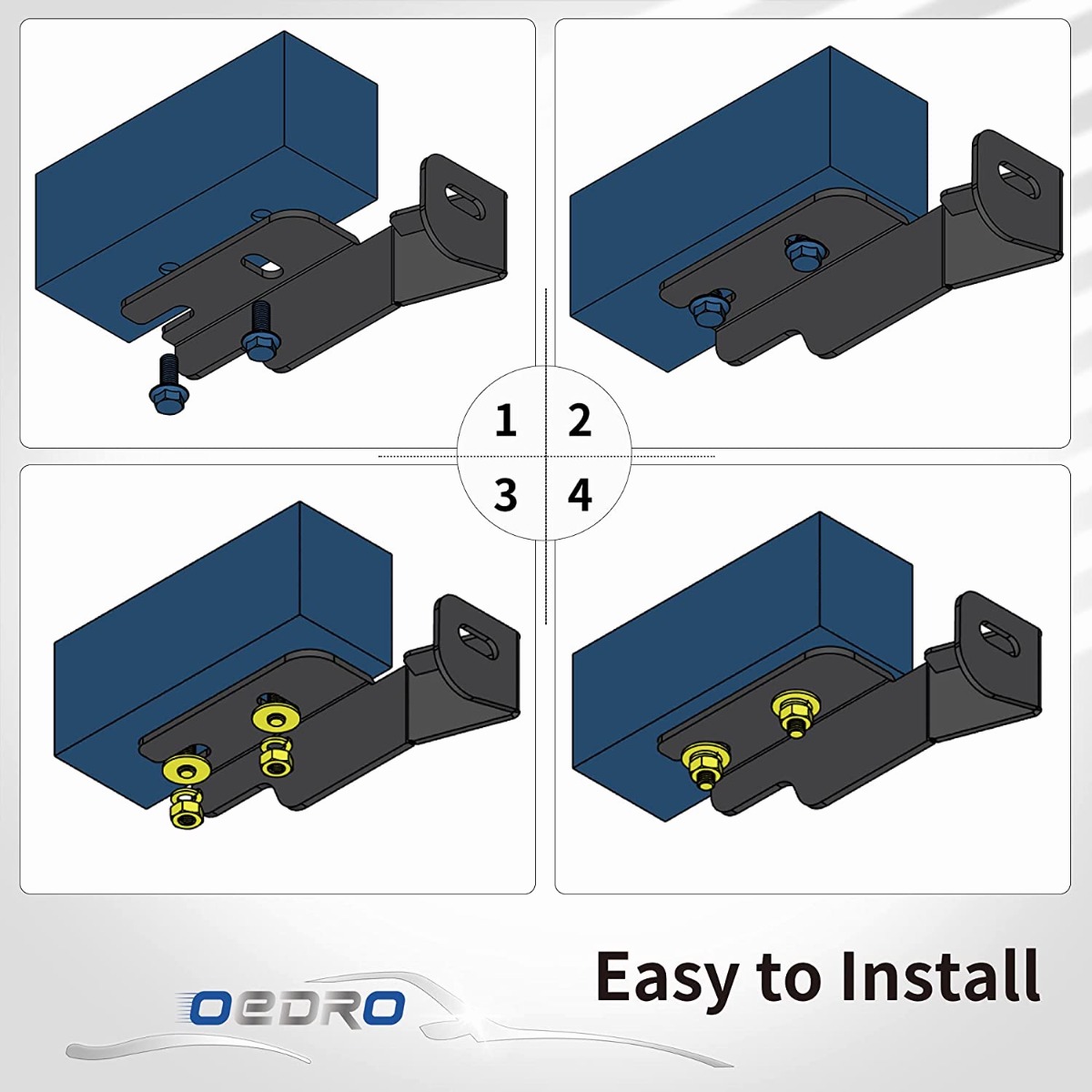 1
2
3
4

OEDRO

Easy to Install