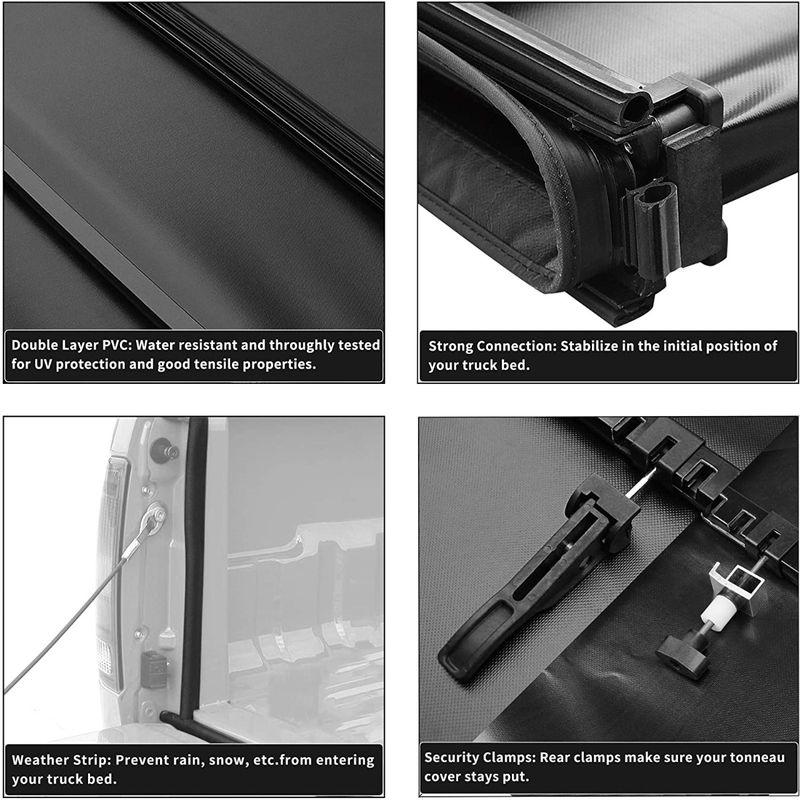 Double Layer PVC: Water resistant and throughly tested for UV protection and good tensile properties.

Strong Connection: Stabilize in the initial position of your truck bed.

Weather Strip: Prevent rain, snow, etc.from entering your truck bed.

Security Clamps: Rear clamps make sure your tonneau cover stays put.