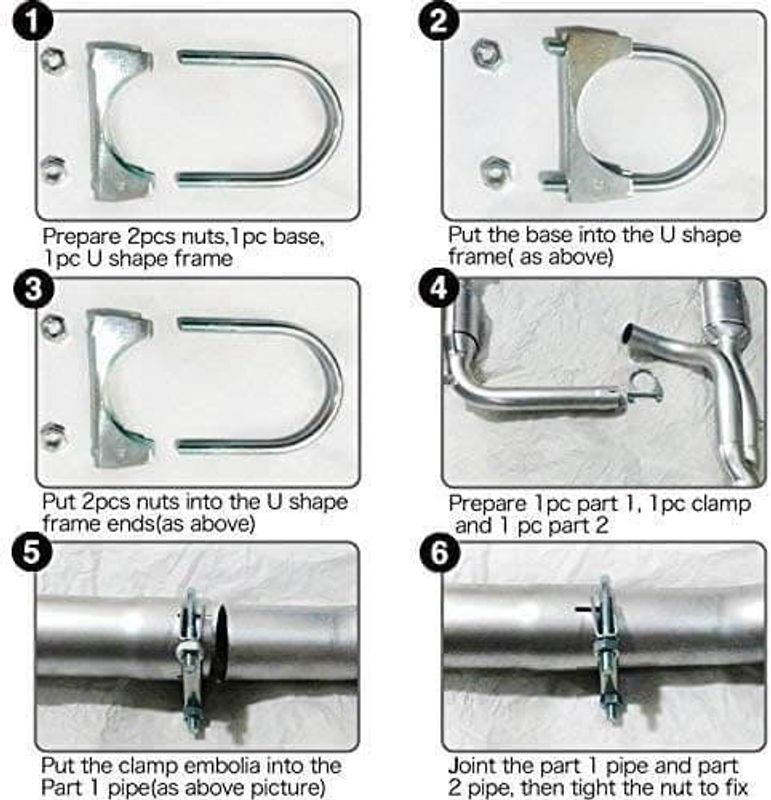 1

Prepare 2pcs nuts,1pc base, 1pc U shape frame

2

Put the base into the U shape frame( as above)

3

Put 2pcs nuts into the U shape frame ends(as above)

4

Prepare 1pc part 1, 1pc clamp and 1 pc part 2

5

Put the clamp embolia into the Part 1 pipe(as above picture)

6

Joint the part 1 pipe and part 2 pipe, then tight the nut to fix