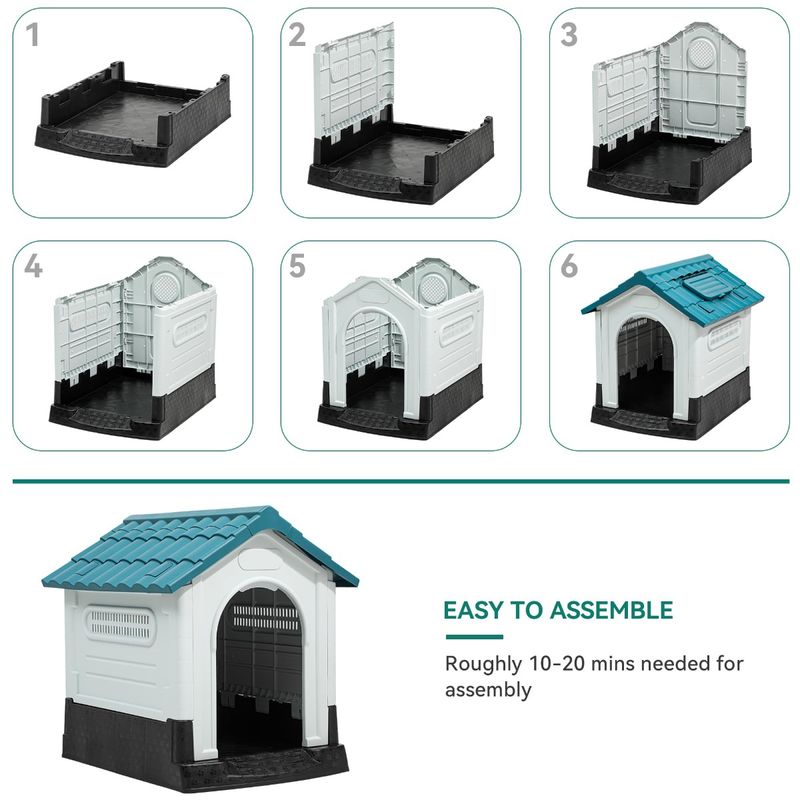 1

2

3

4

5

6

EASY TO ASSEMBLE

Roughly 10-20 mins needed for assembly