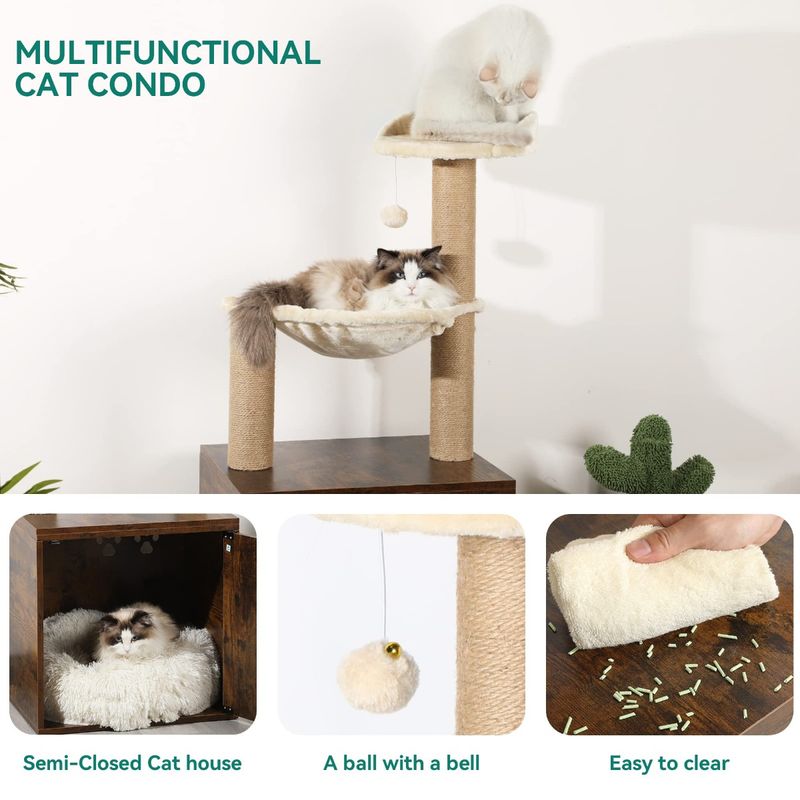 MULTIFUNCTIONAL CAT CONDO

Semi-Closed Cat house

A ball with a bell

Easy to clear