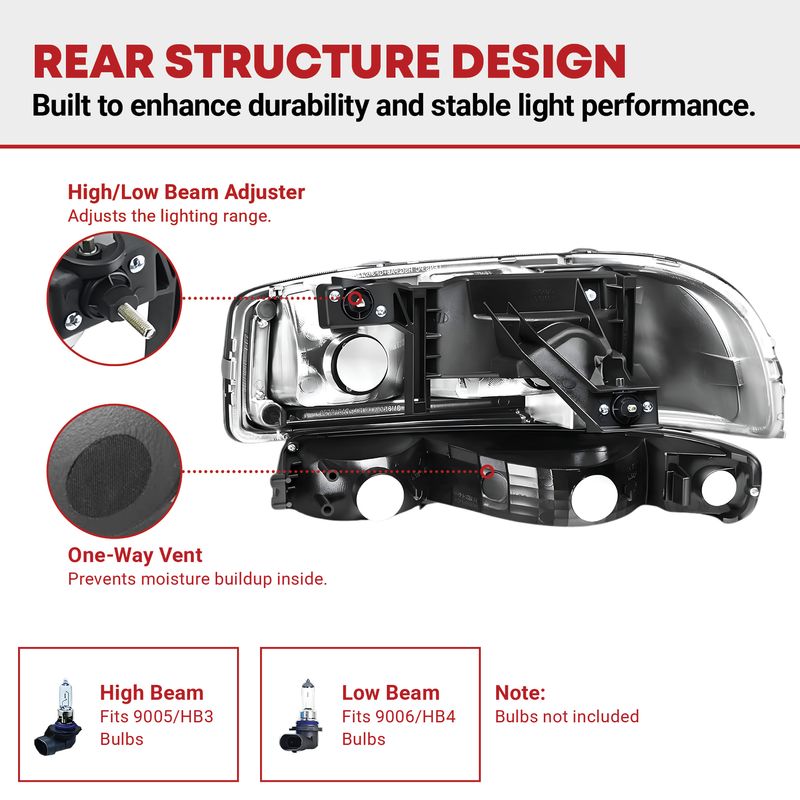 REAR STRUCTURE DESIGN
Built to enhance durability and stable light performance.

High/Low Beam Adjuster
Adjusts the lighting range.

One-Way Vent
Prevents moisture buildup inside.

High Beam
Fits 9005/HB3 Bulbs

Low Beam
Fits 9006/HB4 Bulbs

Note:
Bulbs not included