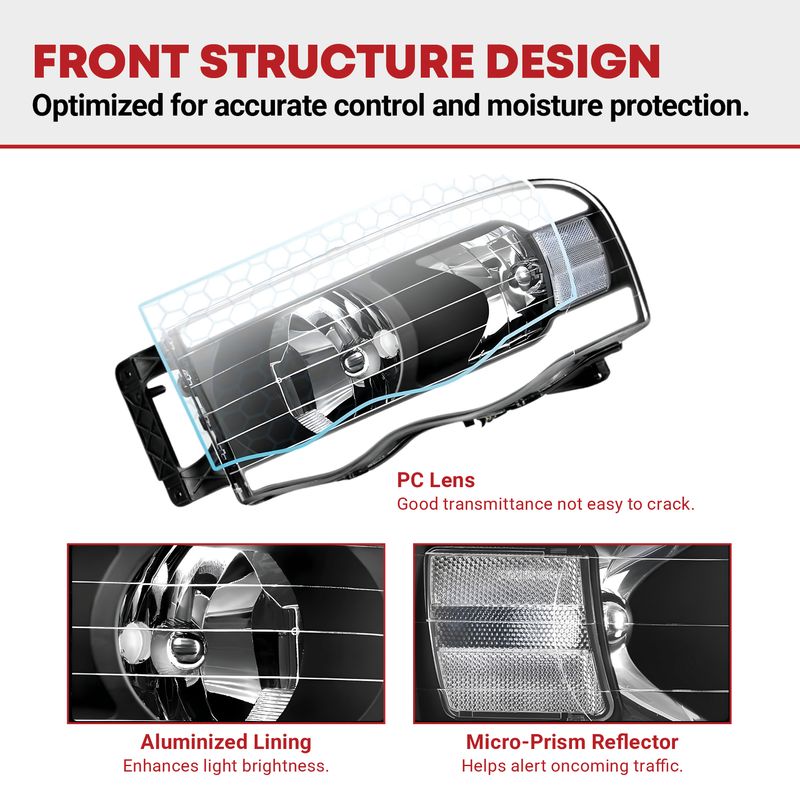 FRONT STRUCTURE DESIGN
Optimized for accurate control and moisture protection.

PC Lens
Good transmittance not easy to crack.

Aluminized Lining
Enhances light brightness.

Micro-Prism Reflector
Helps alert oncoming traffic.