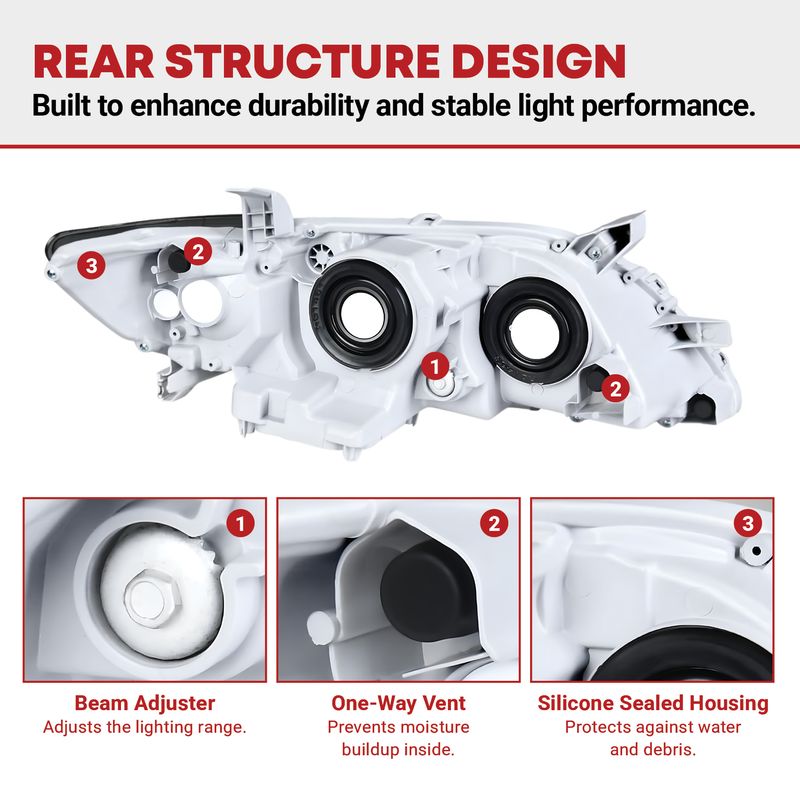 REAR STRUCTURE DESIGN
Built to enhance durability and stable light performance.

3
2
1
2

1
2
3

Beam Adjuster
Adjusts the lighting range.

One-Way Vent
Prevents moisture buildup inside.

Silicone Sealed Housing
Protects against water and debris.