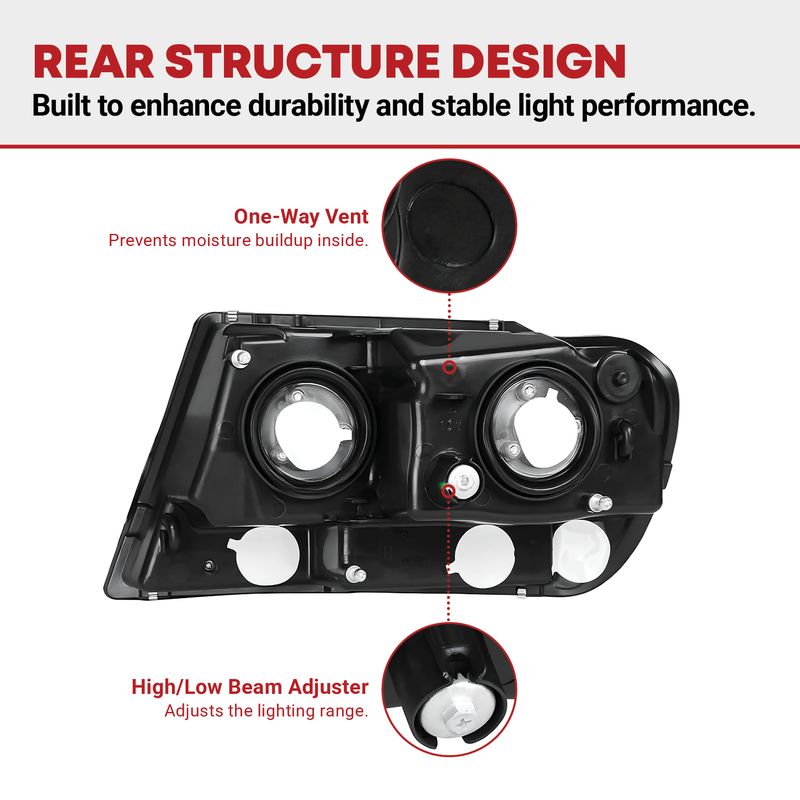 REAR STRUCTURE DESIGN
Built to enhance durability and stable light performance.

One-Way Vent
Prevents moisture buildup inside.

High/Low Beam Adjuster
Adjusts the lighting range.