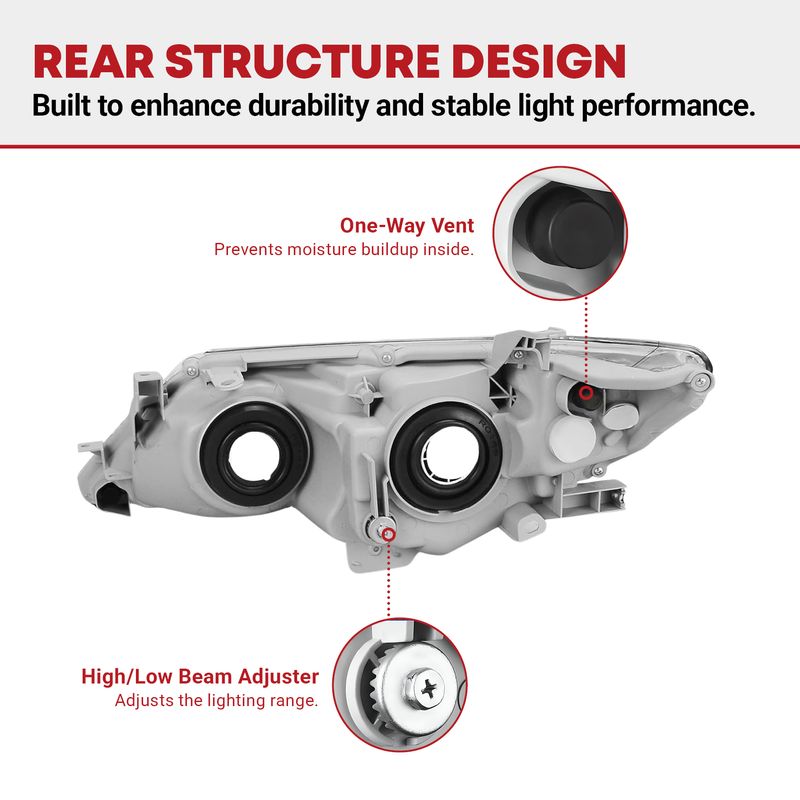 REAR STRUCTURE DESIGN
Built to enhance durability and stable light performance.

One-Way Vent
Prevents moisture buildup inside.

High/Low Beam Adjuster
Adjusts the lighting range.