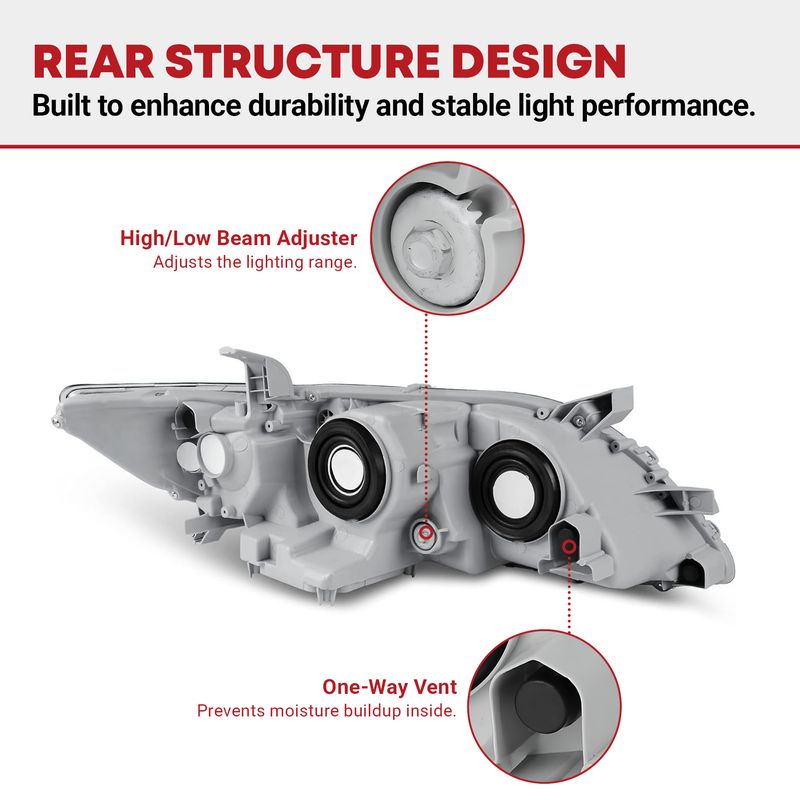 REAR STRUCTURE DESIGN
Built to enhance durability and stable light performance.

High/Low Beam Adjuster
Adjusts the lighting range.

One-Way Vent
Prevents moisture buildup inside.