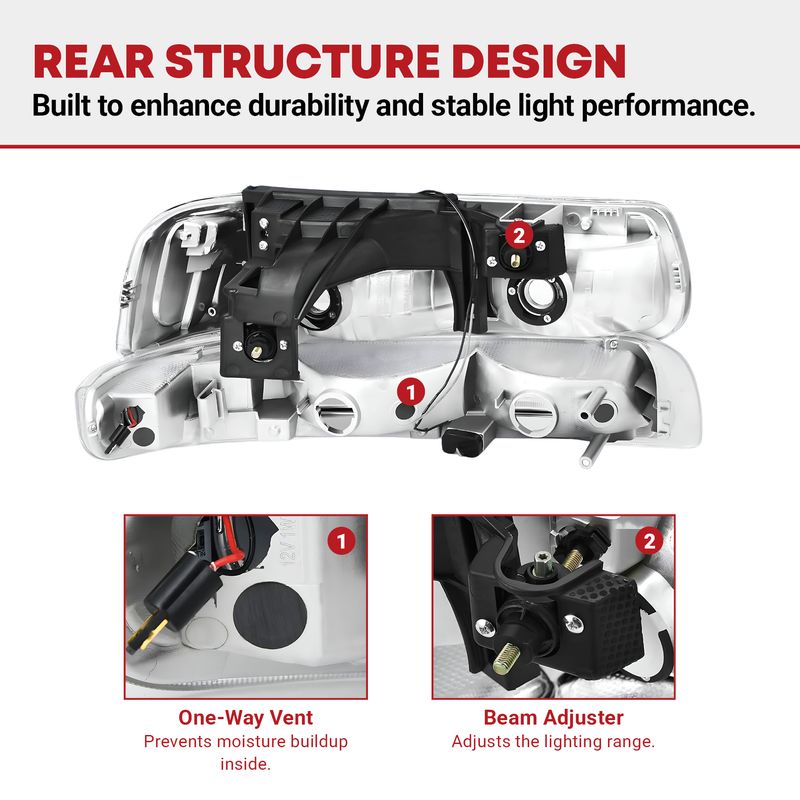 REAR STRUCTURE DESIGN
Built to enhance durability and stable light performance.

2

1

1

2

One-Way Vent
Prevents moisture buildup inside.

Beam Adjuster
Adjusts the lighting range.