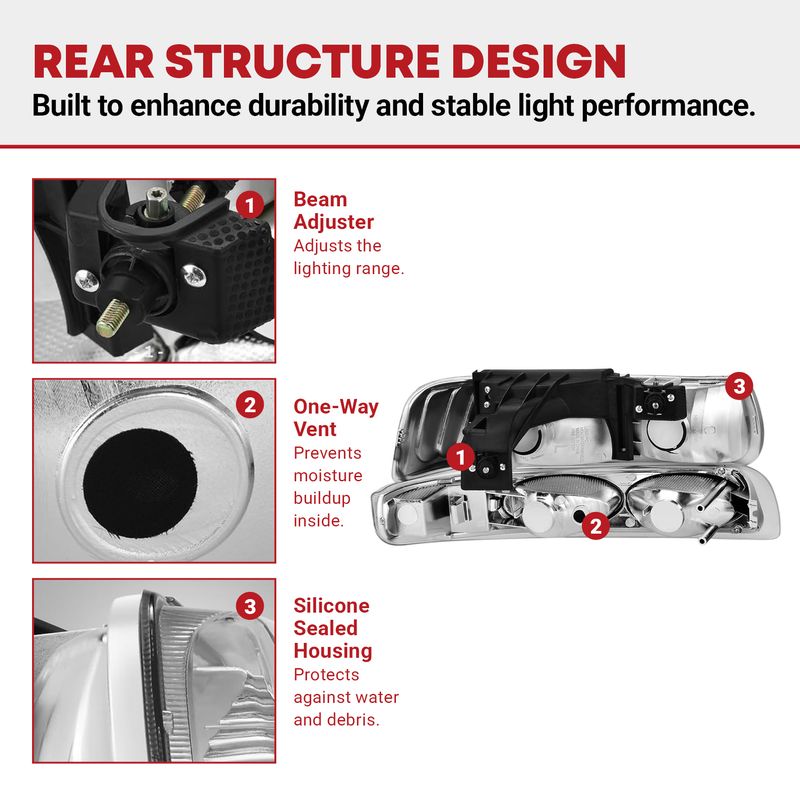 REAR STRUCTURE DESIGN
Built to enhance durability and stable light performance.

1
Beam Adjuster
Adjusts the lighting range.

2
One-Way Vent
Prevents moisture buildup inside.

3
Silicone Sealed Housing
Protects against water and debris.

3

1

2