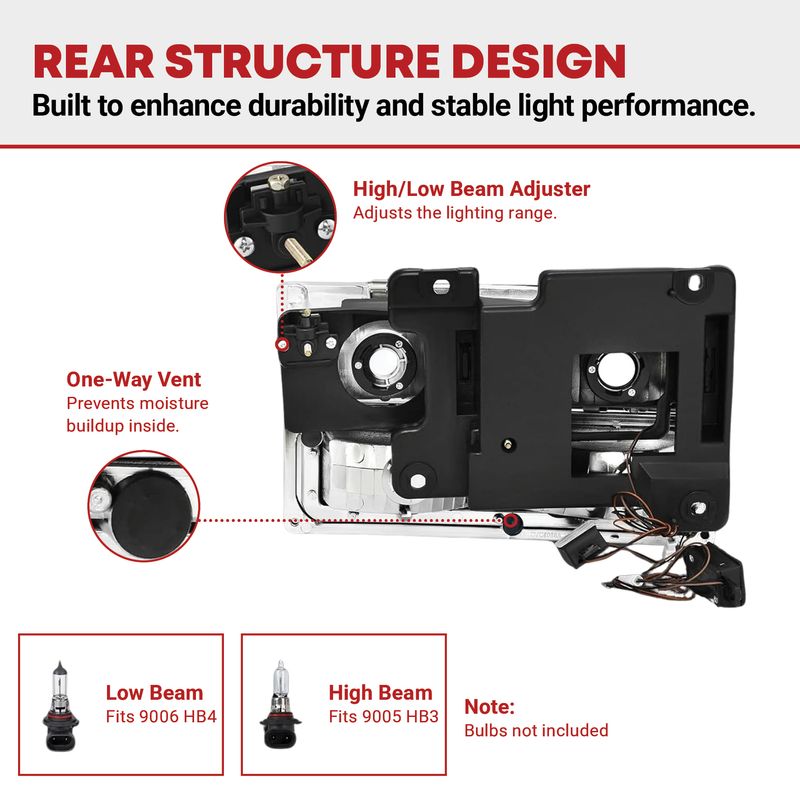 REAR STRUCTURE DESIGN
Built to enhance durability and stable light performance.

High/Low Beam Adjuster
Adjusts the lighting range.

One-Way Vent
Prevents moisture buildup inside.

Low Beam
Fits 9006 HB4

High Beam
Fits 9005 HB3

Note:
Bulbs not included