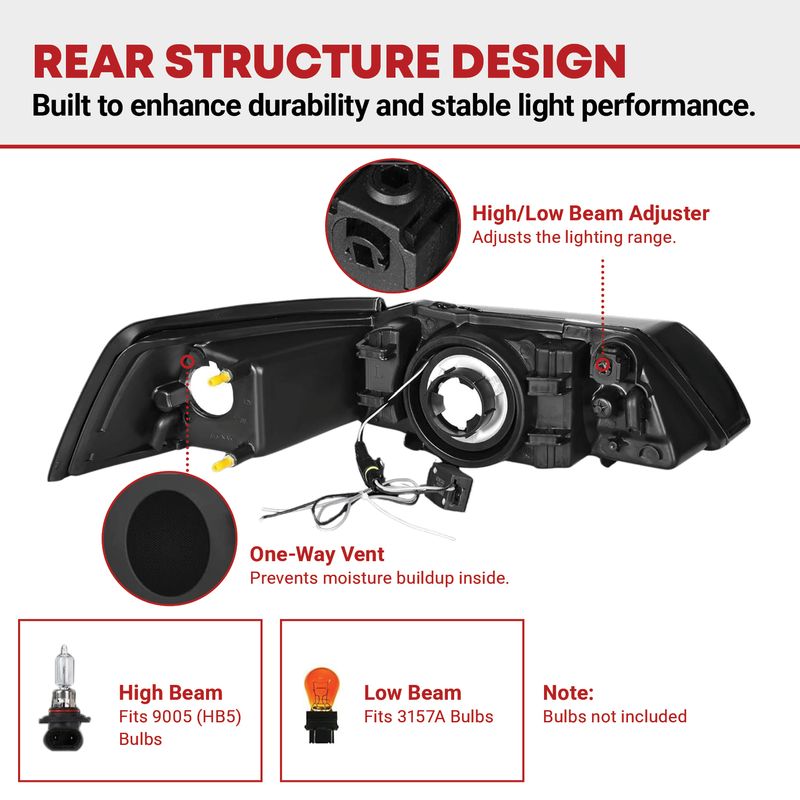 REAR STRUCTURE DESIGN
Built to enhance durability and stable light performance.

High/Low Beam Adjuster
Adjusts the lighting range.

One-Way Vent
Prevents moisture buildup inside.

High Beam
Fits 9005 (HB5) Bulbs

Low Beam
Fits 3157A Bulbs

Note:
Bulbs not included