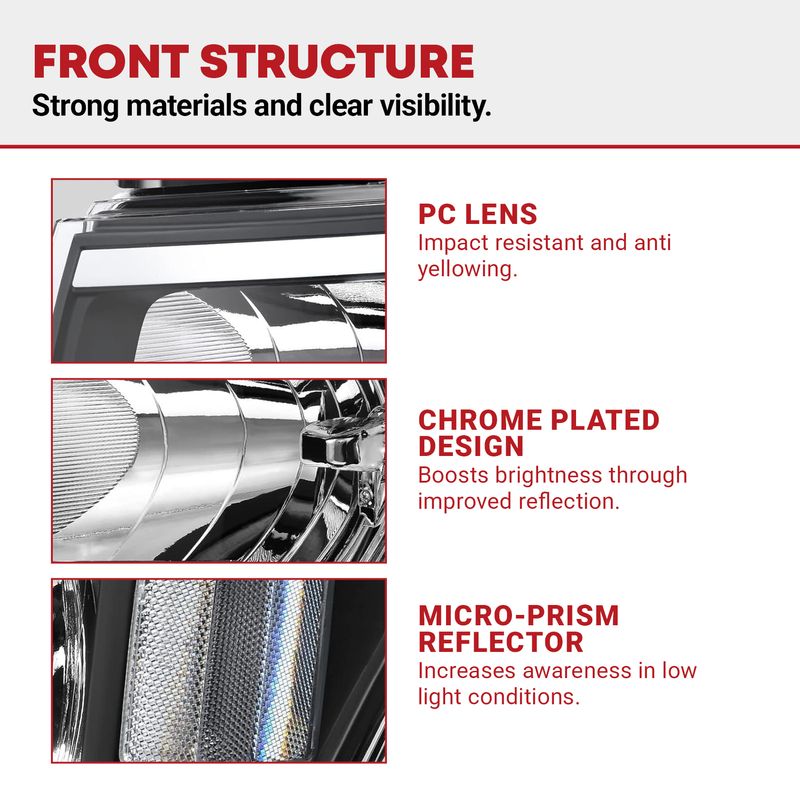 FRONT STRUCTURE
Strong materials and clear visibility.

PC LENS
Impact resistant and anti yellowing.

CHROME PLATED DESIGN
Boosts brightness through improved reflection.

MICRO-PRISM REFLECTOR
Increases awareness in low light conditions.