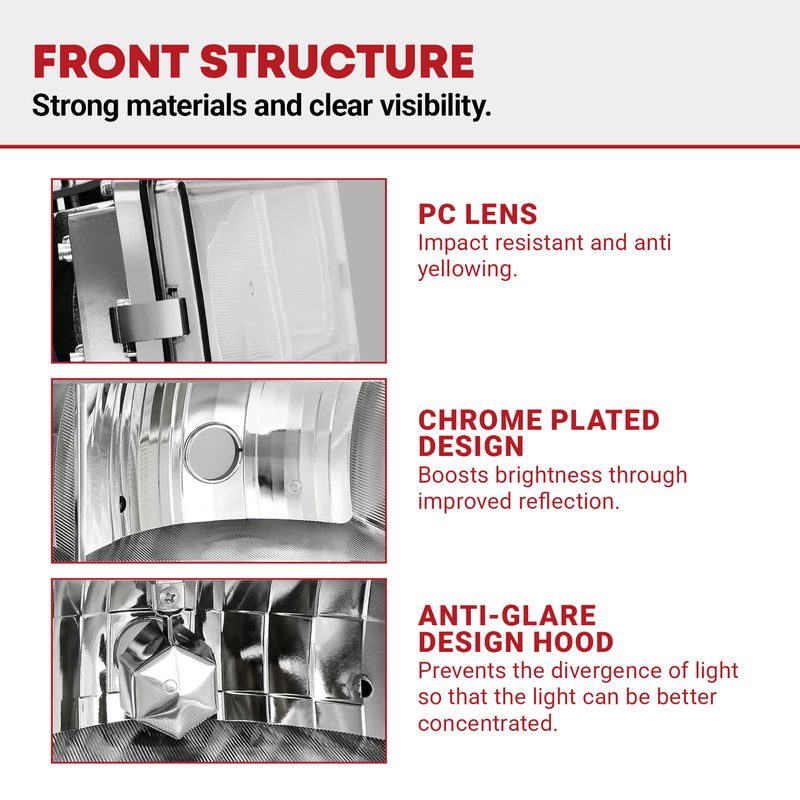 FRONT STRUCTURE
Strong materials and clear visibility.

PC LENS
Impact resistant and anti yellowing.

CHROME PLATED DESIGN
Boosts brightness through improved reflection.

ANTI-GLARE DESIGN HOOD
Prevents the divergence of light so that the light can be better concentrated.