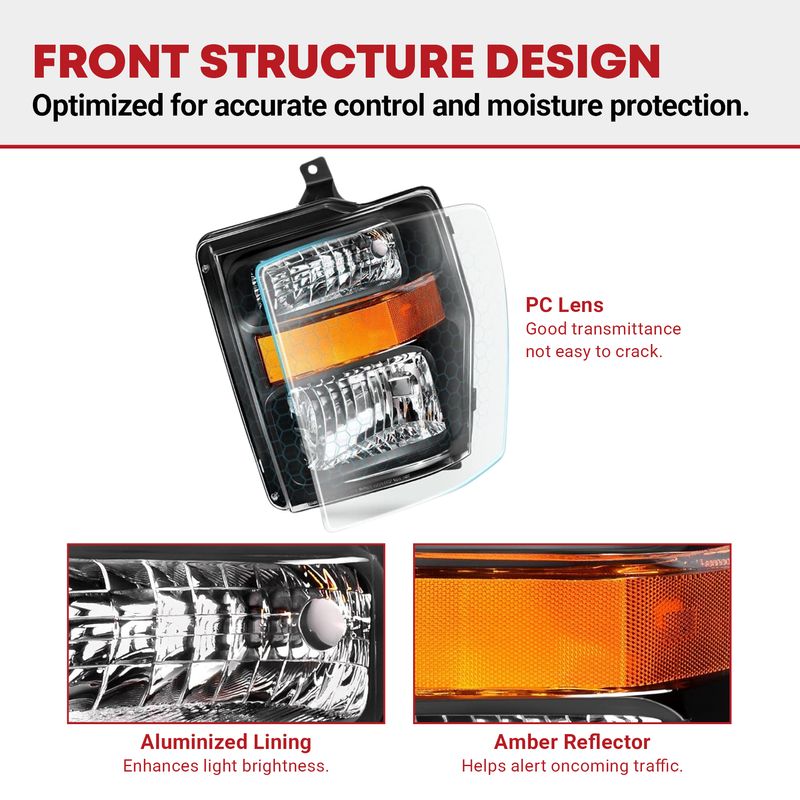 FRONT STRUCTURE DESIGN
Optimized for accurate control and moisture protection.

PC Lens
Good transmittance not easy to crack.

Aluminized Lining
Enhances light brightness.

Amber Reflector
Helps alert oncoming traffic.