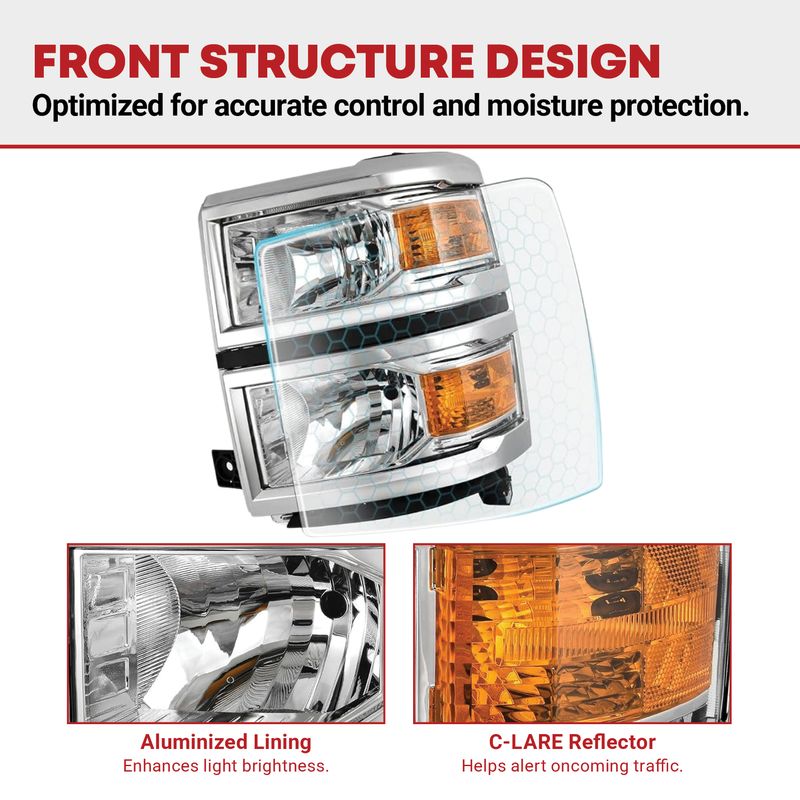 FRONT STRUCTURE DESIGN
Optimized for accurate control and moisture protection.

Aluminized Lining
Enhances light brightness.

C-LARE Reflector
Helps alert oncoming traffic.