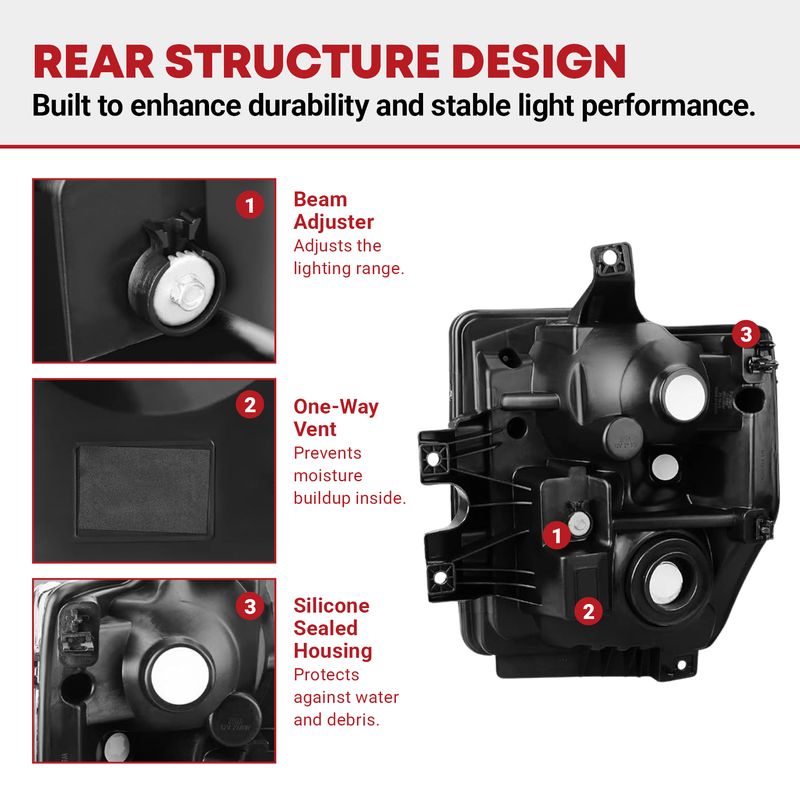 REAR STRUCTURE DESIGN
Built to enhance durability and stable light performance.

1

Beam Adjuster
Adjusts the lighting range.

2

One-Way Vent
Prevents moisture buildup inside.

3

Silicone Sealed Housing
Protects against water and debris.

3

1

2