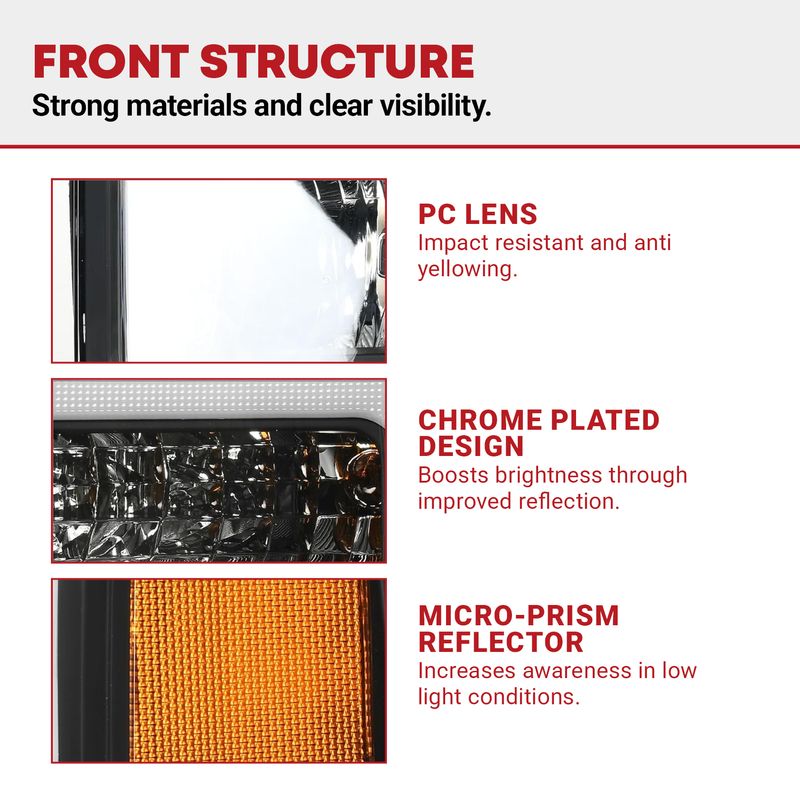 FRONT STRUCTURE
Strong materials and clear visibility.

PC LENS
Impact resistant and anti yellowing.

CHROME PLATED DESIGN
Boosts brightness through improved reflection.

MICRO-PRISM REFLECTOR
Increases awareness in low light conditions.