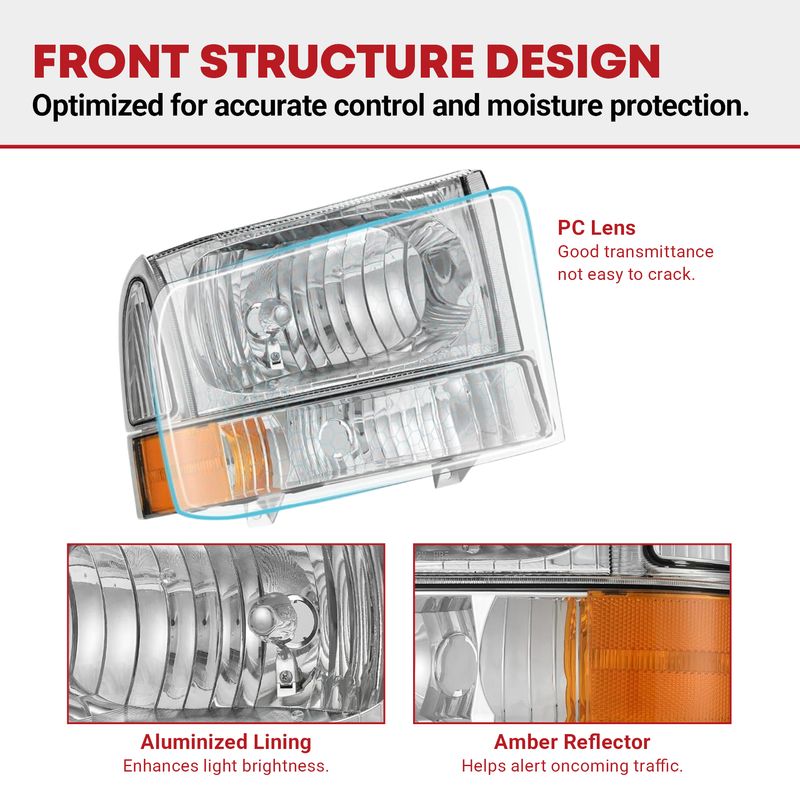 FRONT STRUCTURE DESIGN
Optimized for accurate control and moisture protection.

PC Lens
Good transmittance not easy to crack.

Aluminized Lining
Enhances light brightness.

Amber Reflector
Helps alert oncoming traffic.