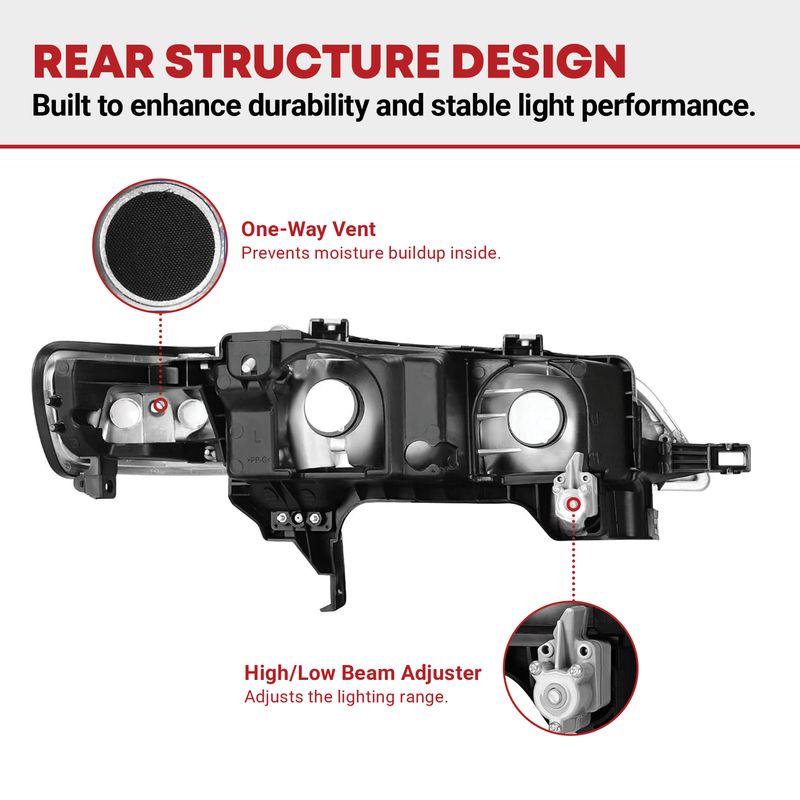 REAR STRUCTURE DESIGN
Built to enhance durability and stable light performance.

One-Way Vent
Prevents moisture buildup inside.

High/Low Beam Adjuster
Adjusts the lighting range.