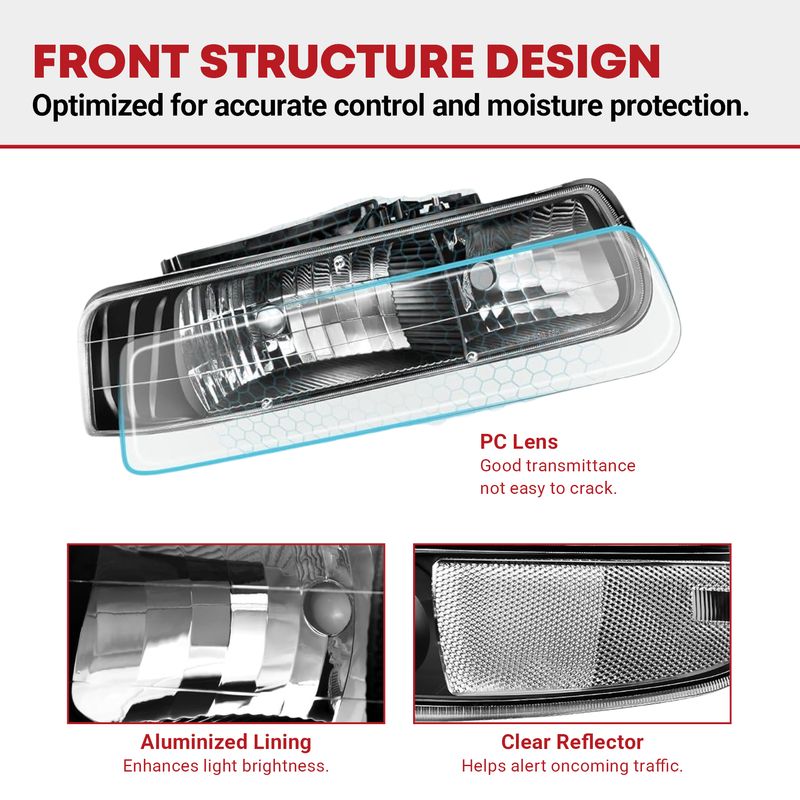 FRONT STRUCTURE DESIGN
Optimized for accurate control and moisture protection.

PC Lens
Good transmittance not easy to crack.

Aluminized Lining
Enhances light brightness.

Clear Reflector
Helps alert oncoming traffic.