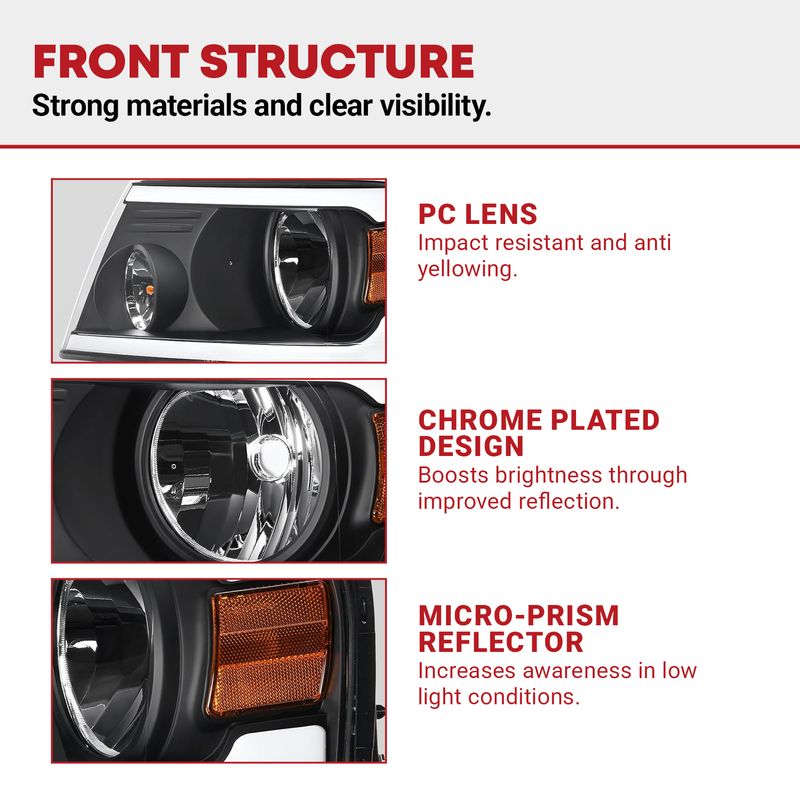 FRONT STRUCTURE
Strong materials and clear visibility.

PC LENS
Impact resistant and anti yellowing.

CHROME PLATED DESIGN
Boosts brightness through improved reflection.

MICRO-PRISM REFLECTOR
Increases awareness in low light conditions.