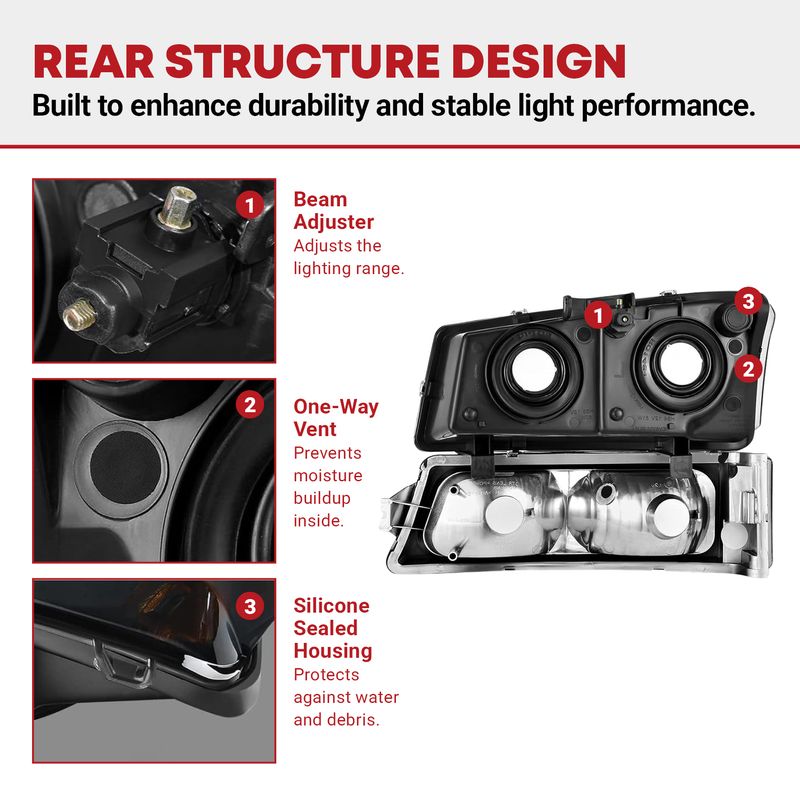 REAR STRUCTURE DESIGN
Built to enhance durability and stable light performance.

1

Beam Adjuster
Adjusts the lighting range.

2

One-Way Vent
Prevents moisture buildup inside.

3

Silicone Sealed Housing
Protects against water and debris.

1
3
2