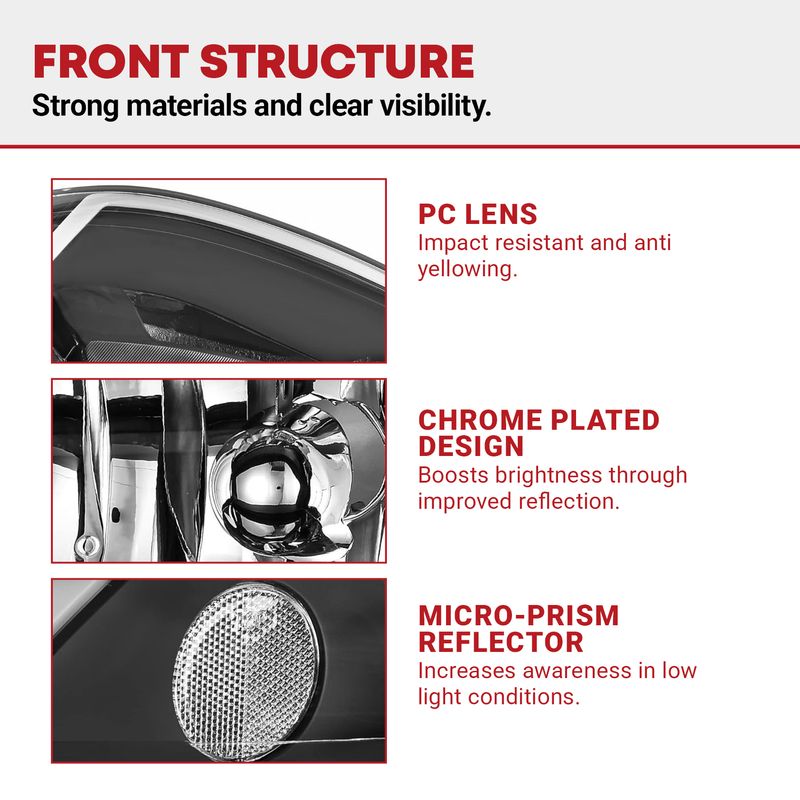 FRONT STRUCTURE
Strong materials and clear visibility.

PC LENS
Impact resistant and anti yellowing.

CHROME PLATED DESIGN
Boosts brightness through improved reflection.

MICRO-PRISM REFLECTOR
Increases awareness in low light conditions.