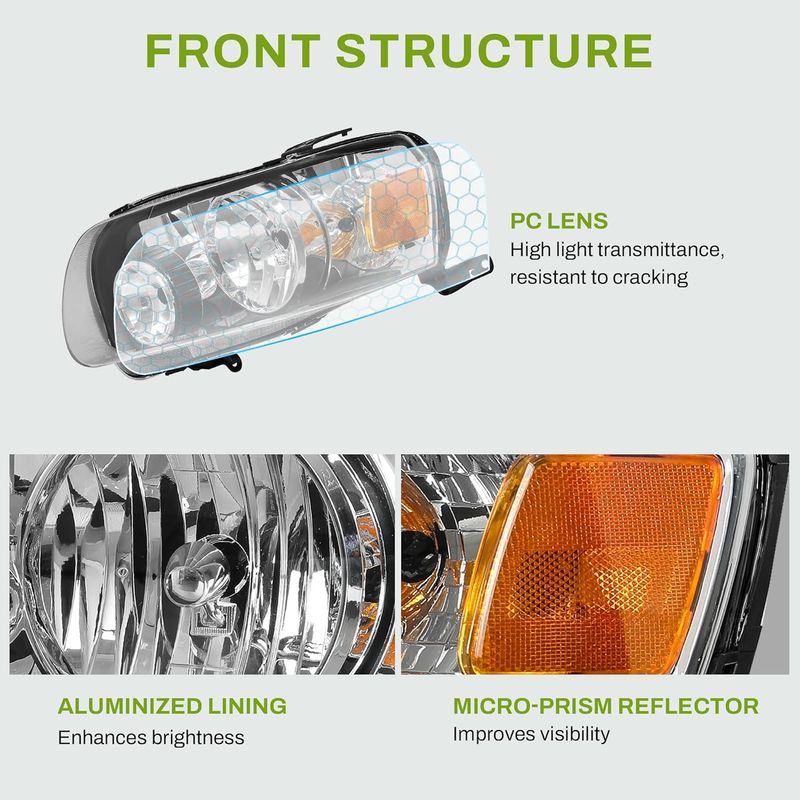 FRONT STRUCTURE

PC LENS
High light transmittance, resistant to cracking

ALUMINIZED LINING
Enhances brightness

MICRO-PRISM REFLECTOR
Improves visibility