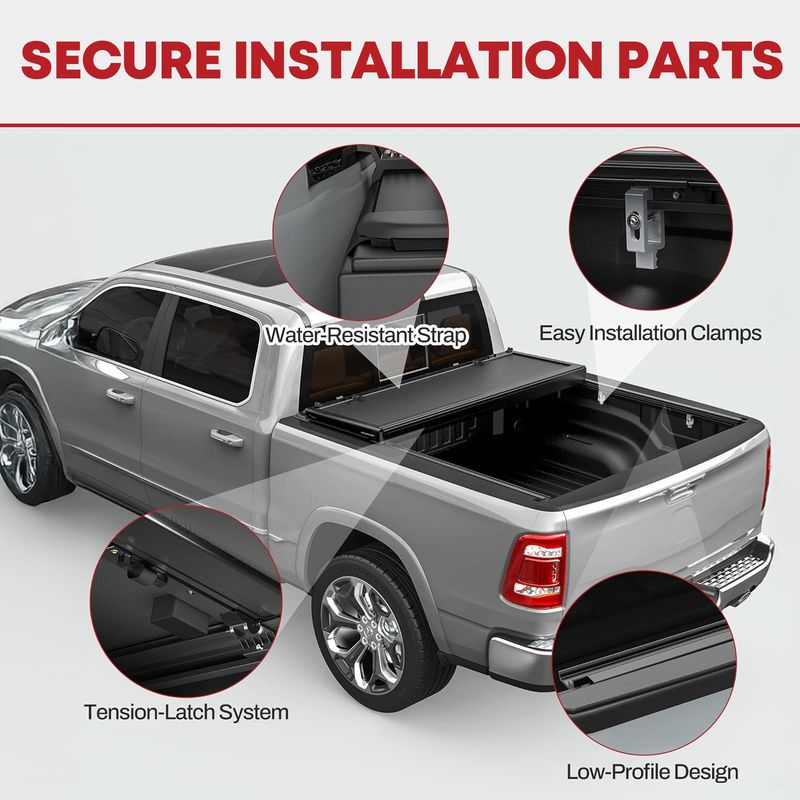 SECURE INSTALLATION PARTS

Water-Resistant Strap

Easy Installation Clamps

Tension-Latch System

Low-Profile Design