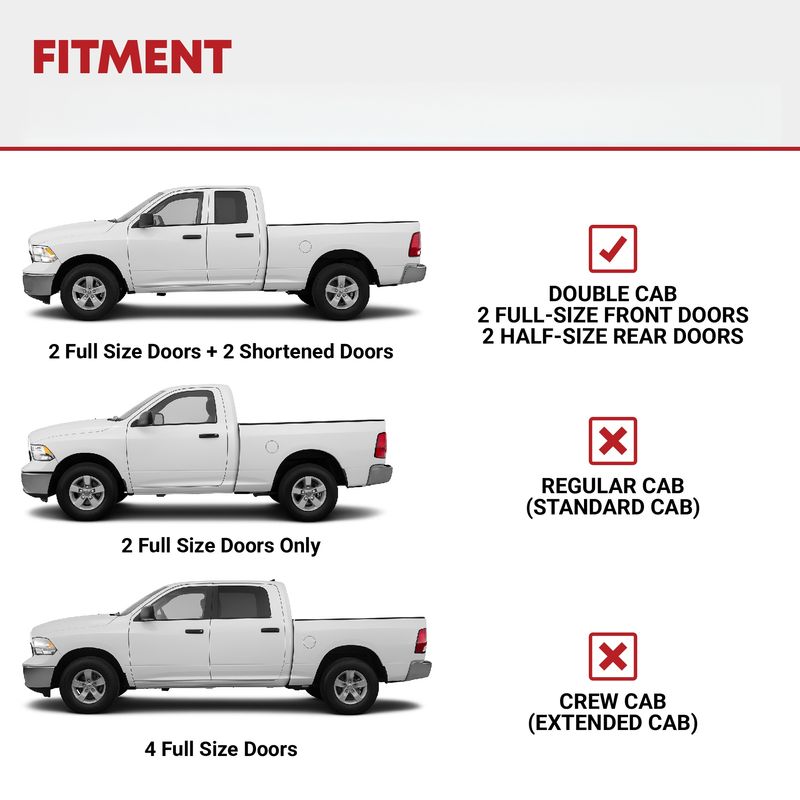 FITMENT

2 Full Size Doors + 2 Shortened Doors

DOUBLE CAB
2 FULL-SIZE FRONT DOORS
2 HALF-SIZE REAR DOORS

2 Full Size Doors Only

REGULAR CAB
(STANDARD CAB)

4 Full Size Doors

CREW CAB
(EXTENDED CAB)