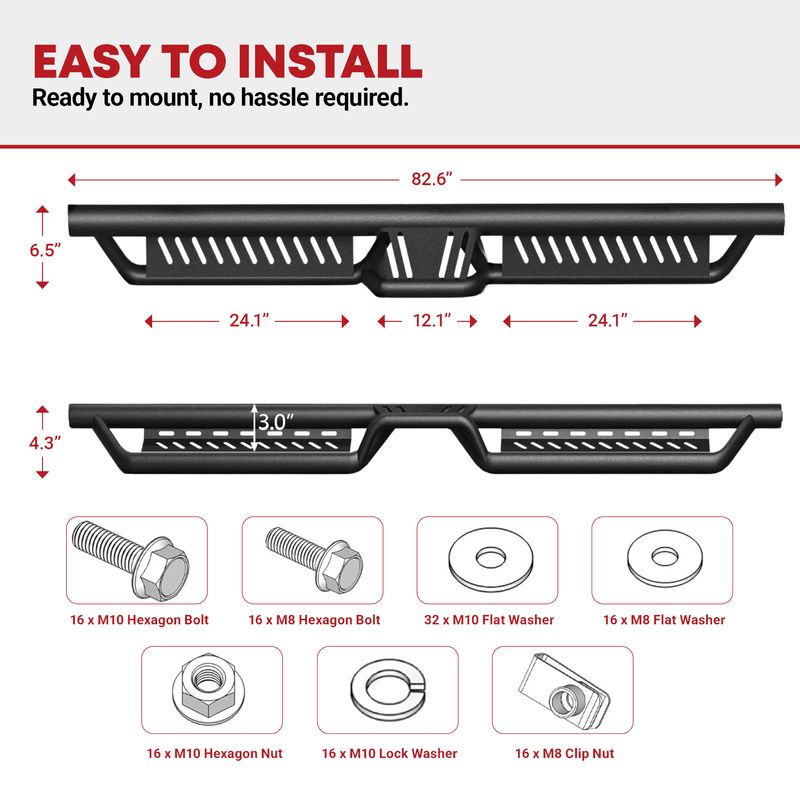 EASY TO INSTALL
Ready to mount, no hassle required.

82.6”
6.5”
24.1”
12.1”
24.1”

4.3”
3.0”

16 x M10 Hexagon Bolt
16 x M8 Hexagon Bolt
32 x M10 Flat Washer
16 x M8 Flat Washer
16 x M10 Hexagon Nut
16 x M10 Lock Washer
16 x M8 Clip Nut