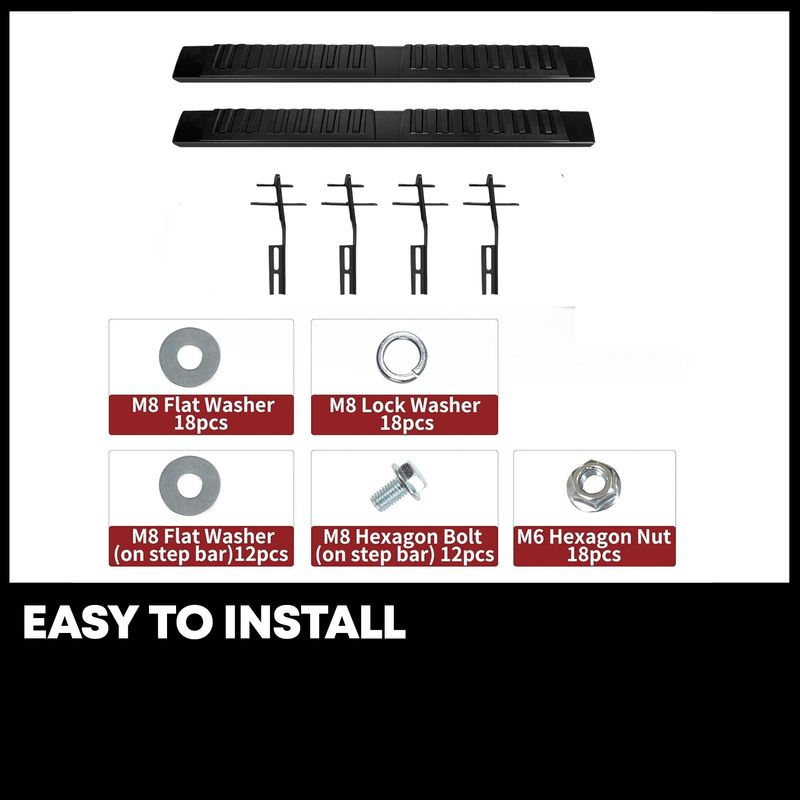 M8 Flat Washer
18pcs

M8 Lock Washer
18pcs

M8 Flat Washer
(on step bar)12pcs

M8 Hexagon Bolt
(on step bar) 12pcs

M6 Hexagon Nut
18pcs

EASY TO INSTALL