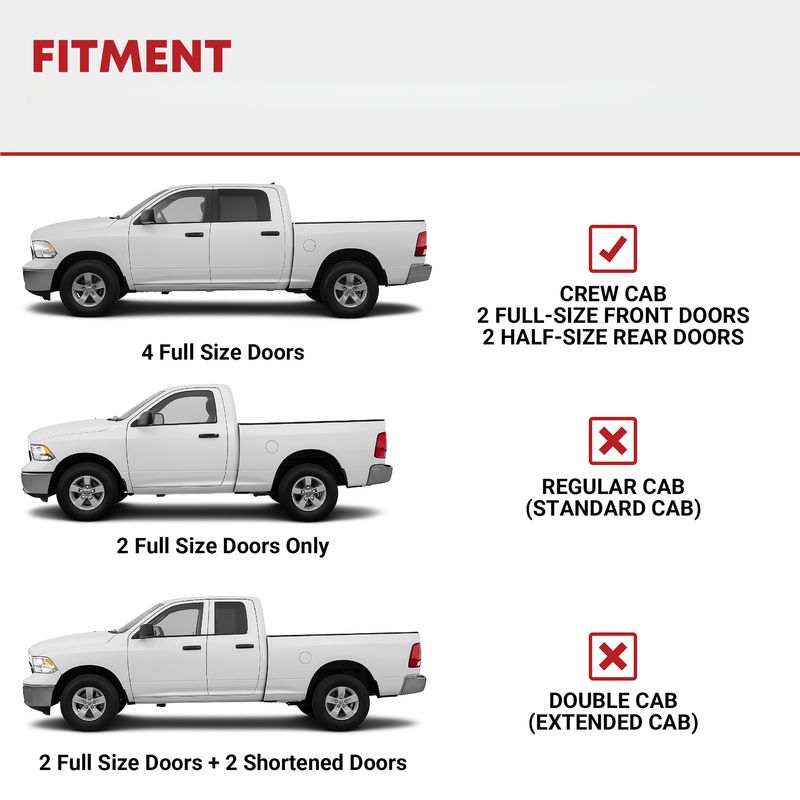 FITMENT

4 Full Size Doors

CREW CAB
2 FULL-SIZE FRONT DOORS
2 HALF-SIZE REAR DOORS

2 Full Size Doors Only

REGULAR CAB
(STANDARD CAB)

2 Full Size Doors + 2 Shortened Doors

DOUBLE CAB
(EXTENDED CAB)