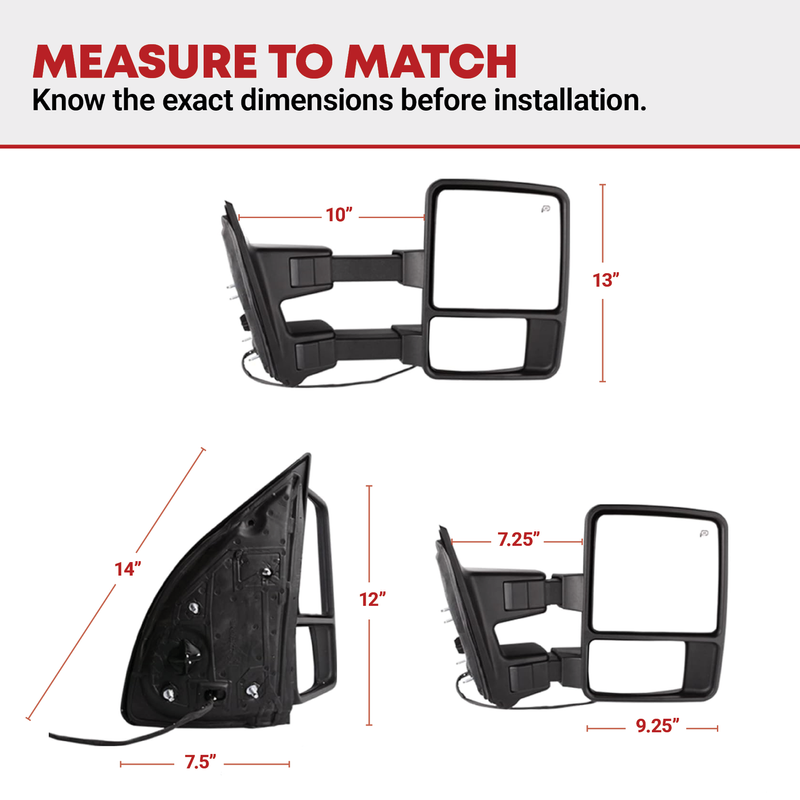 MEASURE TO MATCH
Know the exact dimensions before installation.

10”

13”

14”

12”

7.5”

7.25”

9.25”