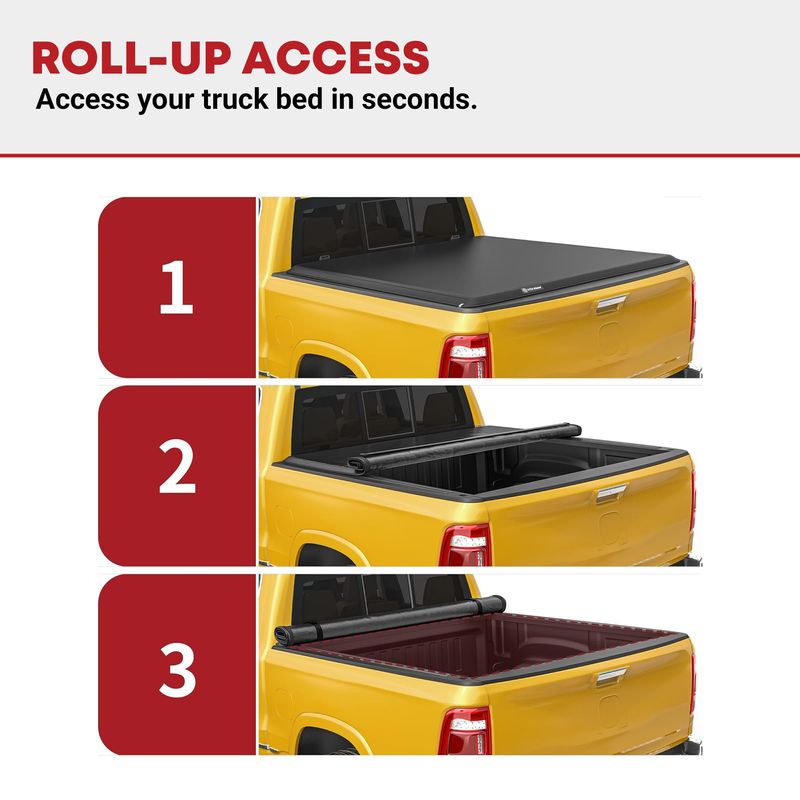 ROLL-UP ACCESS
Access your truck bed in seconds.

1

2

3