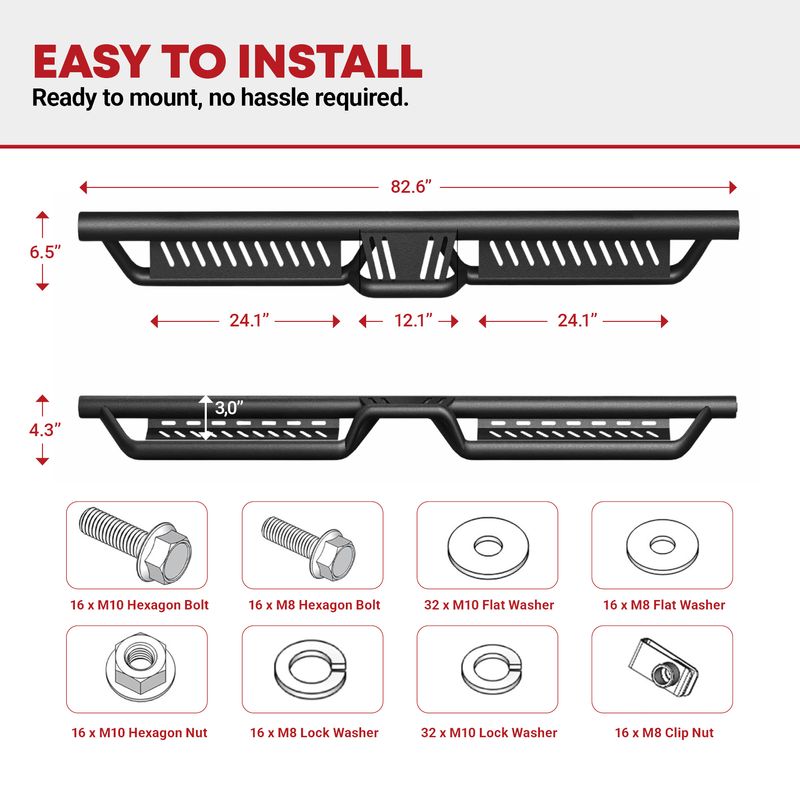 EASY TO INSTALL
Ready to mount, no hassle required.

82.6”

6.5”

24.1”
12.1”
24.1”

3,0”
4.3”

16 x M10 Hexagon Bolt
16 x M8 Hexagon Bolt
32 x M10 Flat Washer
16 x M8 Flat Washer

16 x M10 Hexagon Nut
16 x M8 Lock Washer
32 x M10 Lock Washer
16 x M8 Clip Nut