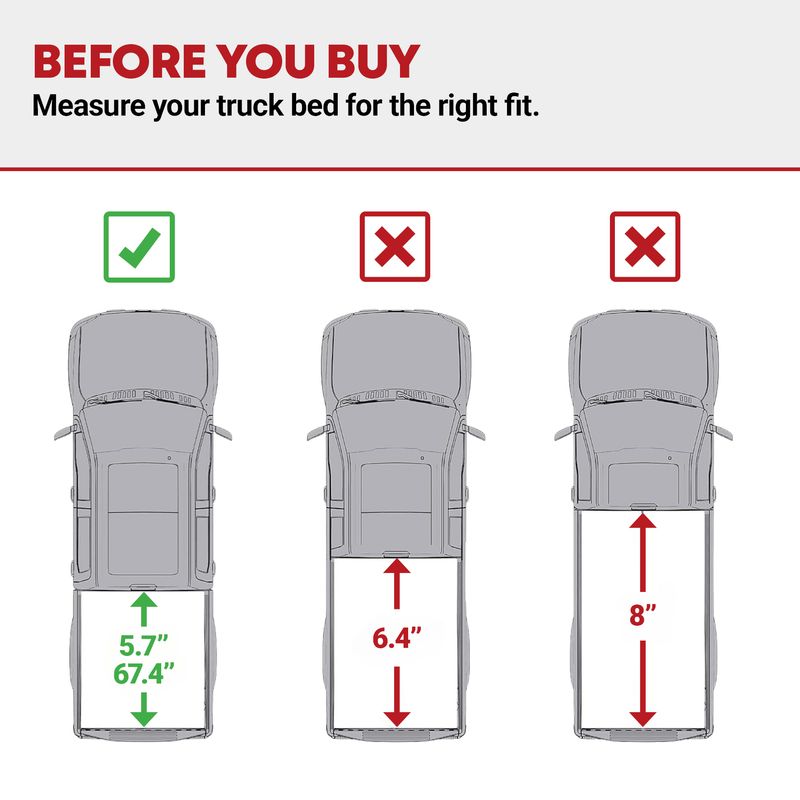 BEFORE YOU BUY
Measure your truck bed for the right fit.

5.7”
67.4”

6.4”

8”