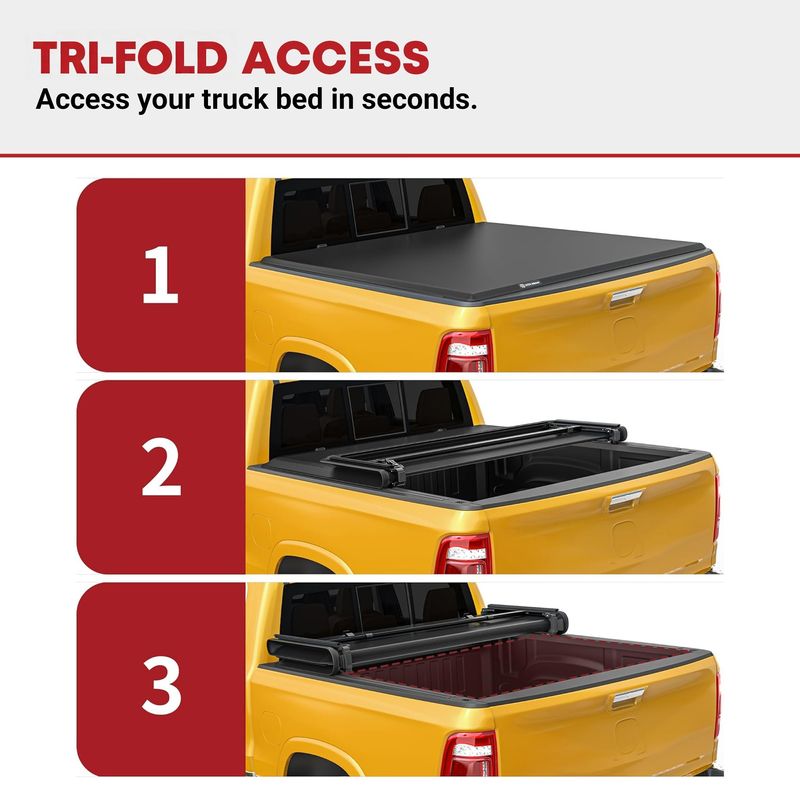 TRI-FOLD ACCESS
Access your truck bed in seconds.

1

2

3