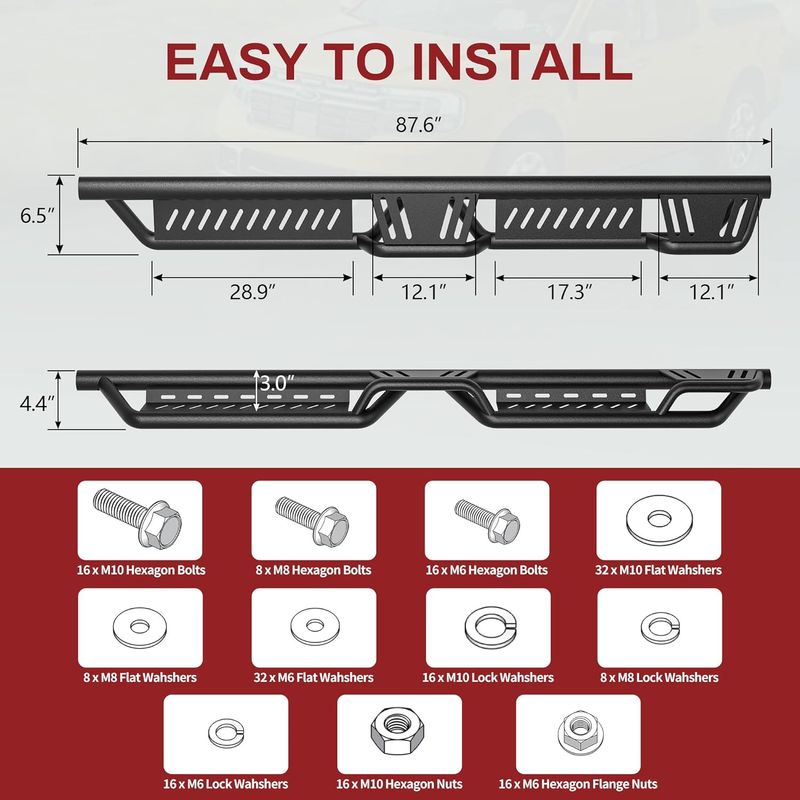 EASY TO INSTALL

87.6″

6.5″

28.9″

12.1″

17.3″

12.1″

3.0″

4.4″

16 x M10 Hexagon Bolts

8 x M8 Hexagon Bolts

16 x M6 Hexagon Bolts

32 x M10 Flat Wahshers

8 x M8 Flat Wahshers

32 x M6 Flat Wahshers

16 x M10 Lock Wahshers

8 x M8 Lock Wahshers

16 x M6 Lock Wahshers

16 x M10 Hexagon Nuts

16 x M6 Hexagon Flange Nuts