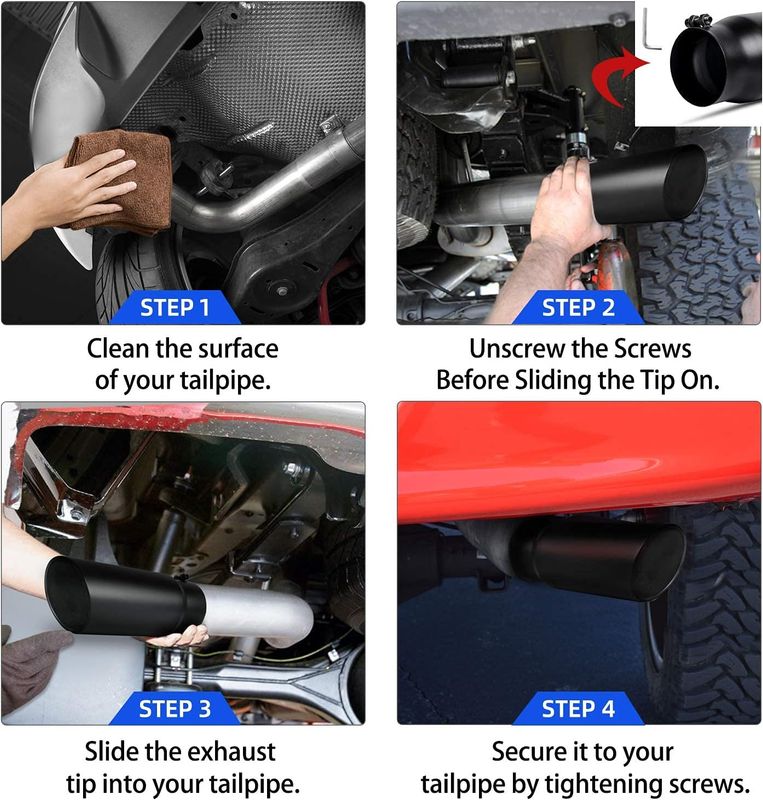 STEP 1

Clean the surface of your tailpipe.

STEP 2

Unscrew the Screws Before Sliding the Tip On.

STEP 3

Slide the exhaust tip into your tailpipe.

STEP 4

Secure it to your tailpipe by tightening screws.