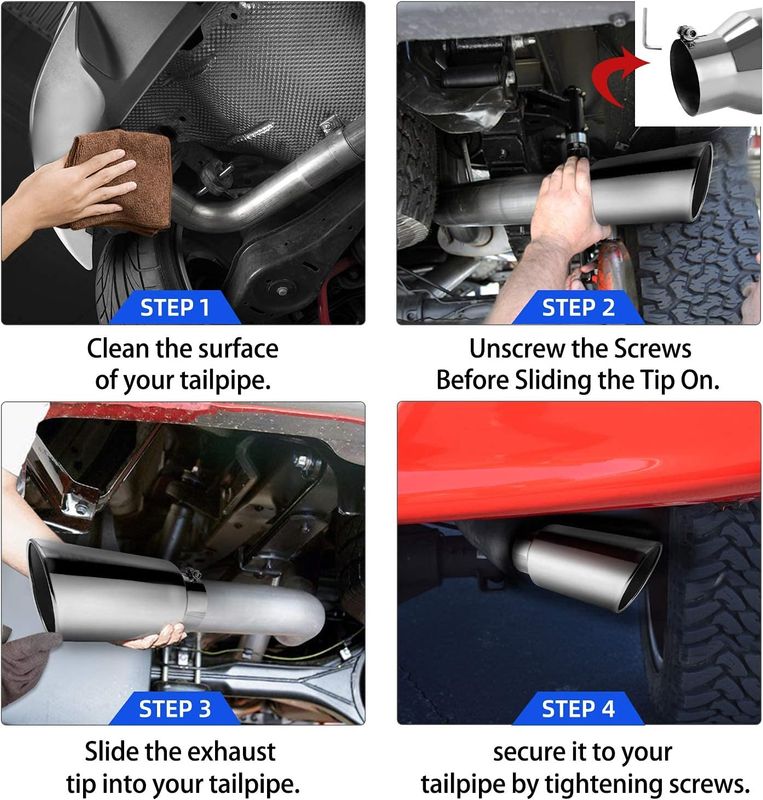 STEP 1

Clean the surface of your tailpipe.

STEP 2

Unscrew the Screws Before Sliding the Tip On.

STEP 3

Slide the exhaust tip into your tailpipe.

STEP 4

secure it to your tailpipe by tightening screws.