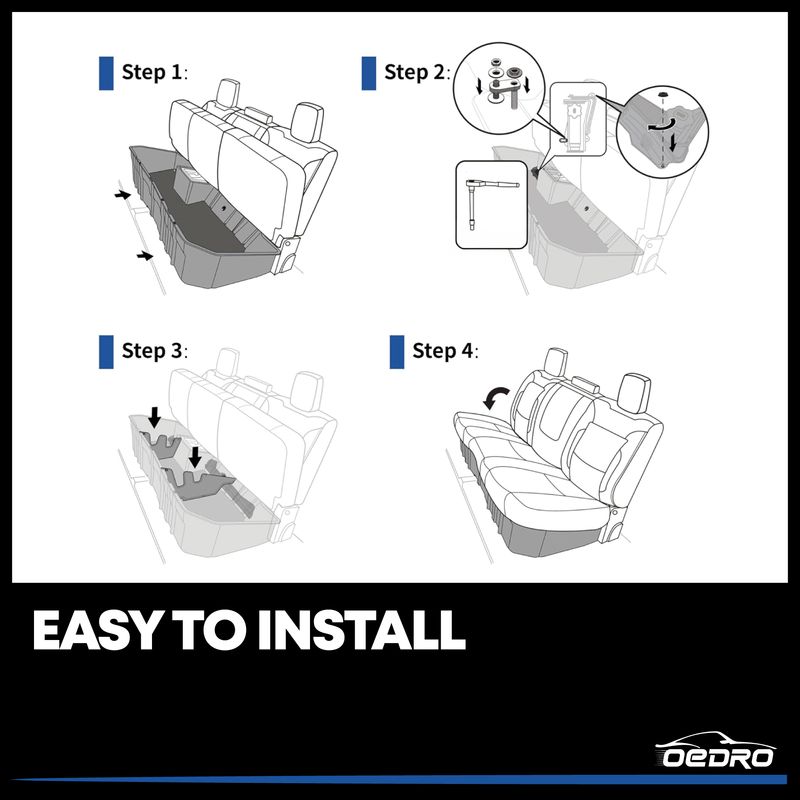 Step 1:

Step 2:

Step 3:

Step 4:

EASY TO INSTALL

OEDRO