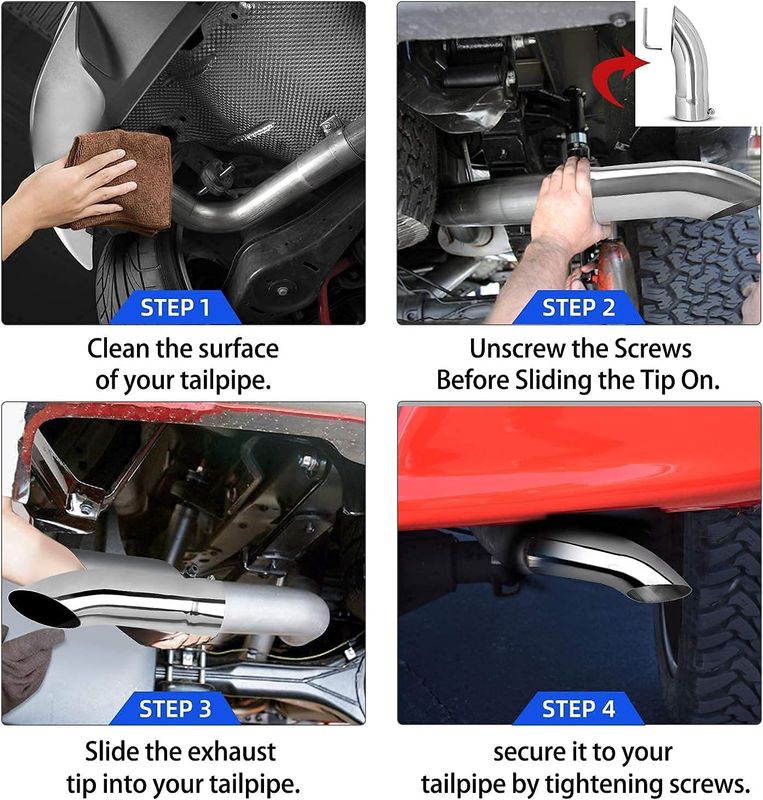 STEP 1

Clean the surface of your tailpipe.

STEP 2

Unscrew the Screws Before Sliding the Tip On.

STEP 3

Slide the exhaust tip into your tailpipe.

STEP 4

secure it to your tailpipe by tightening screws.