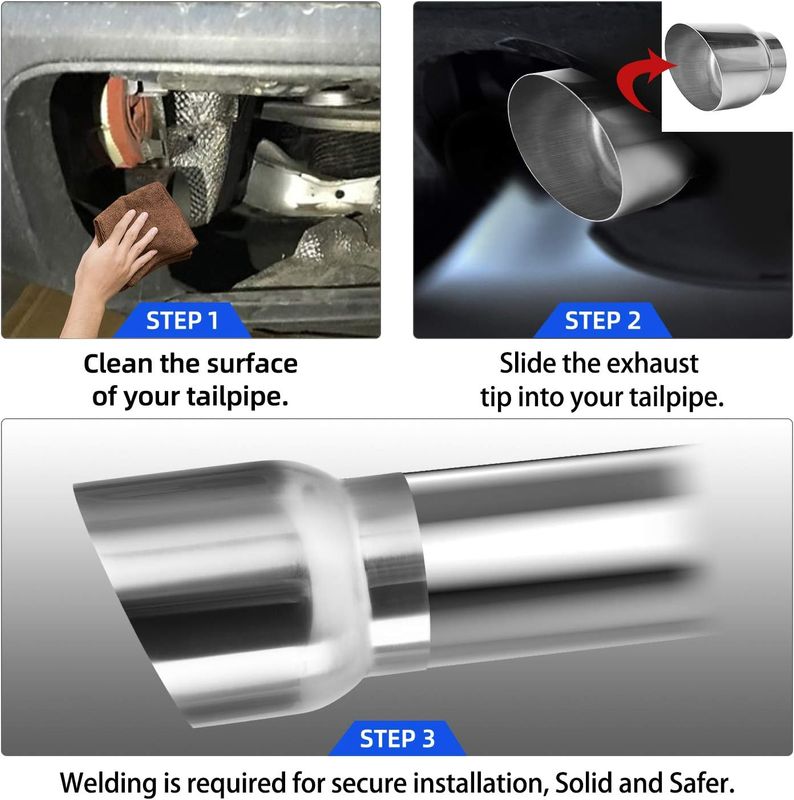 STEP 1

Clean the surface of your tailpipe.

STEP 2

Slide the exhaust tip into your tailpipe.

STEP 3

Welding is required for secure installation, Solid and Safer.