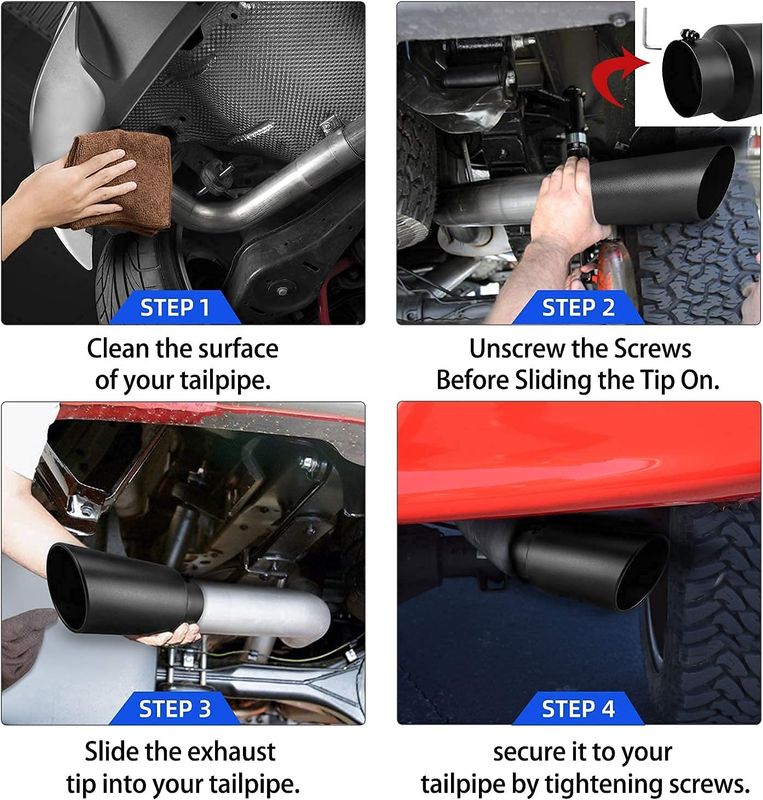 STEP 1

Clean the surface of your tailpipe.

STEP 2

Unscrew the Screws Before Sliding the Tip On.

STEP 3

Slide the exhaust tip into your tailpipe.

STEP 4

secure it to your tailpipe by tightening screws.