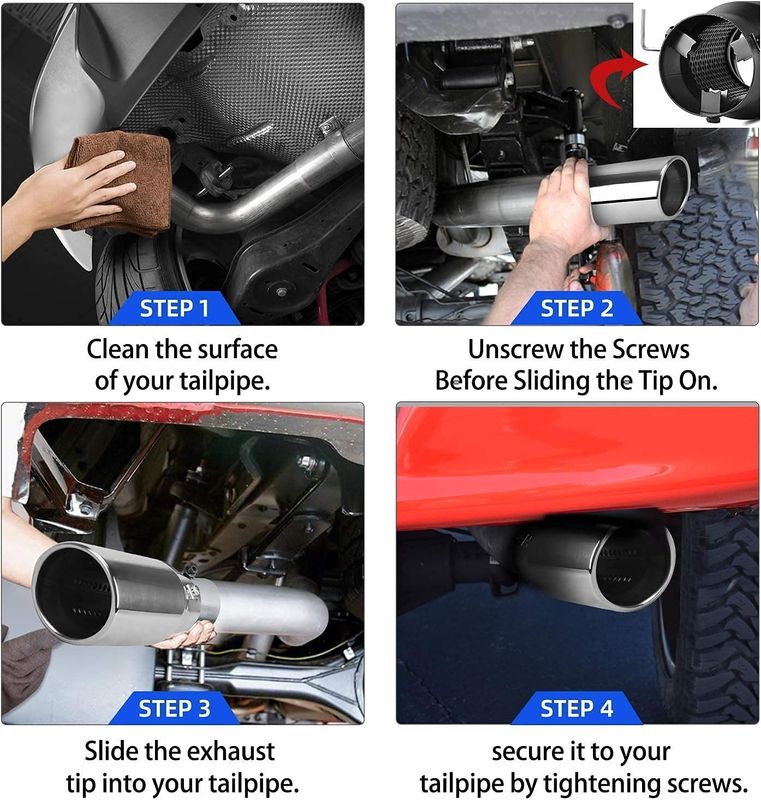 STEP 1

Clean the surface of your tailpipe.

STEP 2

Unscrew the Screws Before Sliding the Tip On.

STEP 3

Slide the exhaust tip into your tailpipe.

STEP 4

secure it to your tailpipe by tightening screws.