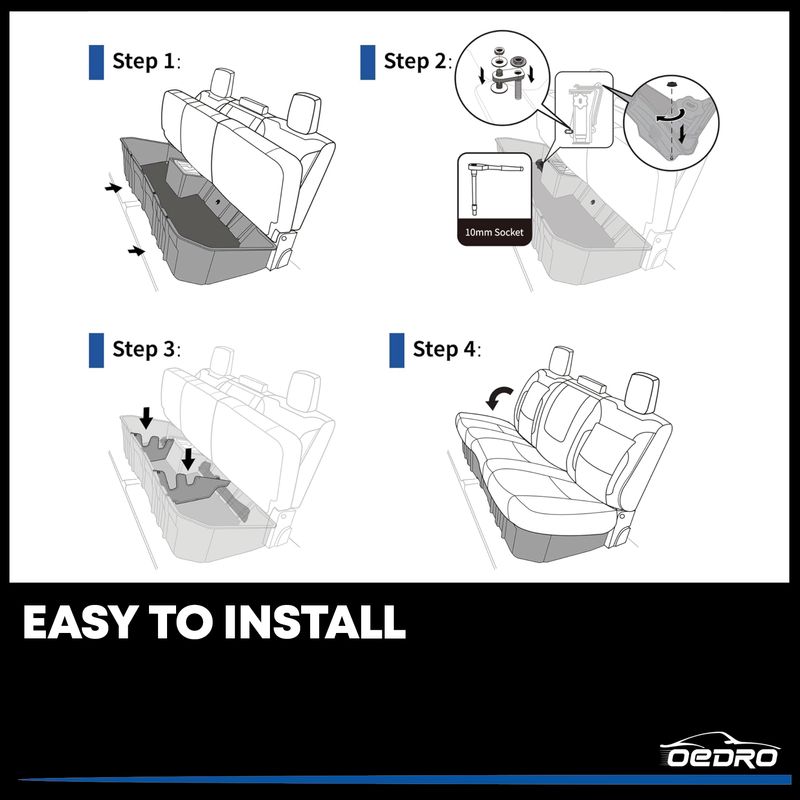 Step 1:

Step 2:

10mm Socket

Step 3:

Step 4:

EASY TO INSTALL

OEDRO