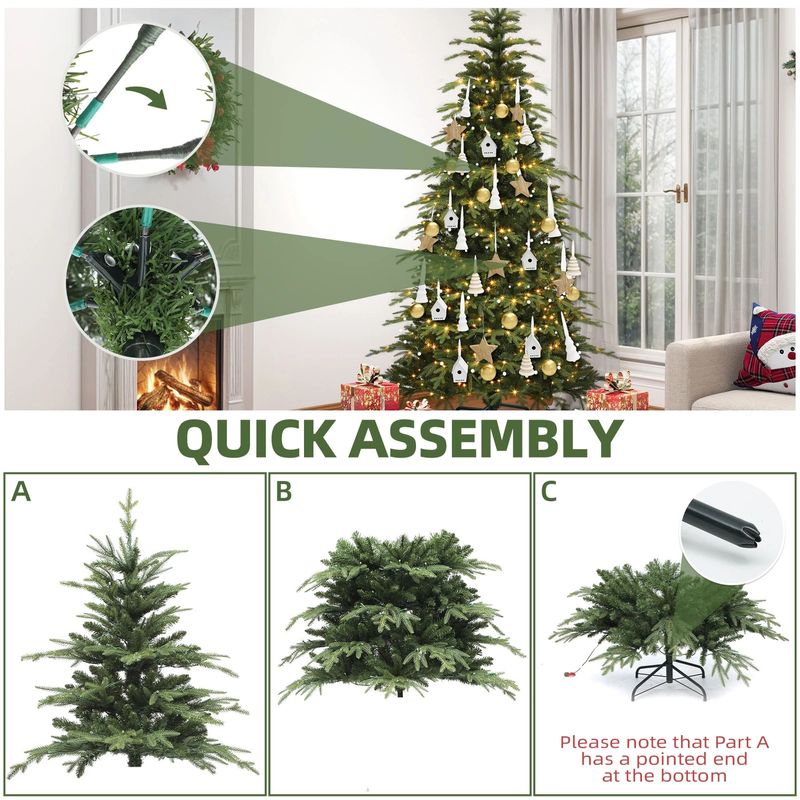 QUICK ASSEMBLY

A

B

C

Please note that Part A has a pointed end at the bottom