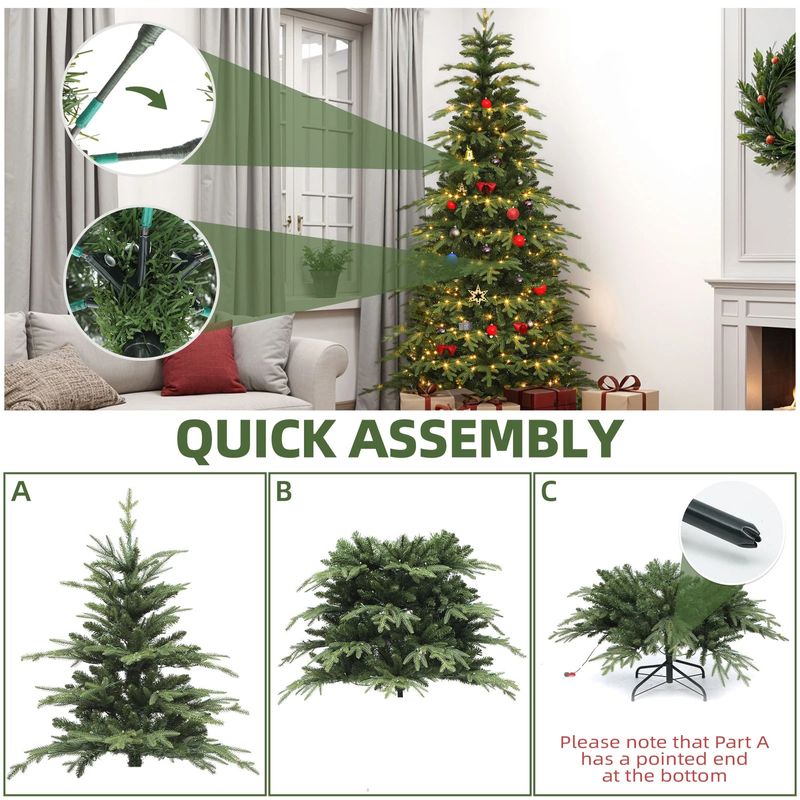 QUICK ASSEMBLY

A

B

C

Please note that Part A has a pointed end at the bottom